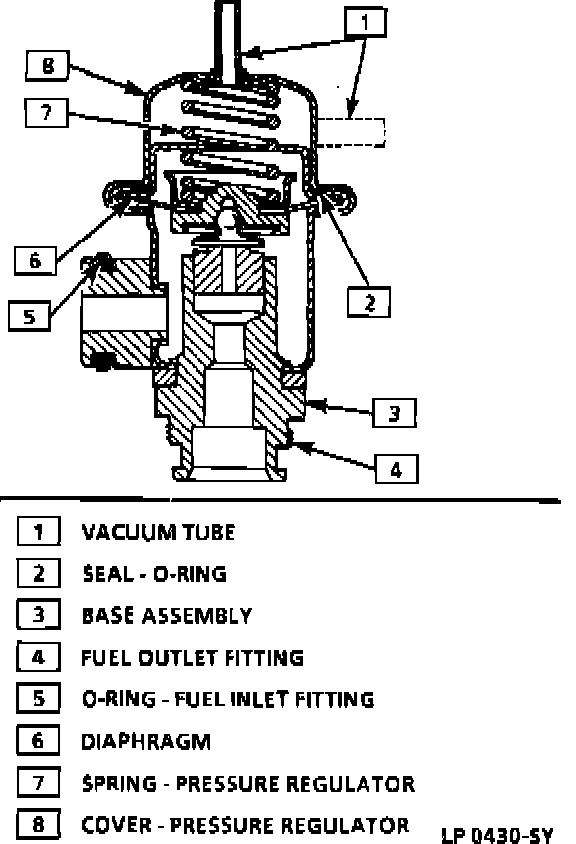 1
8
7
6
2
5
3
4

1 VACUUM TUBE
2 SEAL - O-RING
3 BASE ASSEMBLY
4 FUEL OUTLET FITTING
5 O-RING - FUEL INLET FITTING
6 DIAPHRAGM
7 SPRING - PRESSURE REGULATOR
8 COVER - PRESSURE REGULATOR

LP 0430-SY