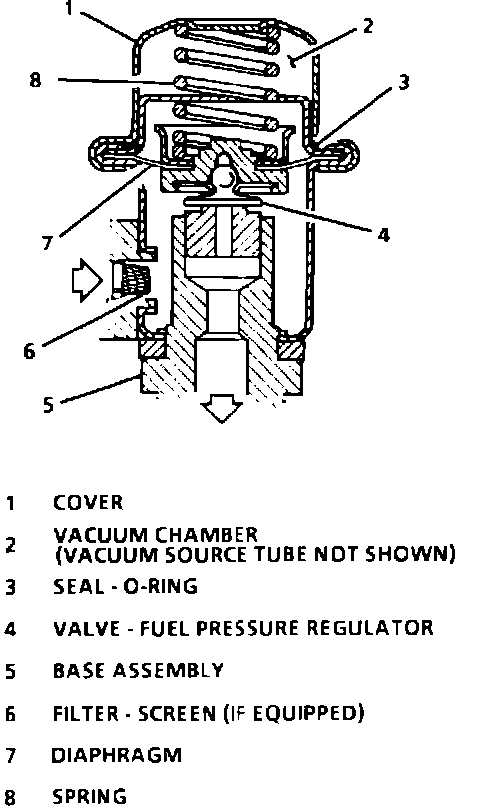 1
2
8
3
7
4
6
5

1 COVER
2 VACUUM CHAMBER (VACUUM SOURCE TUBE NOT SHOWN)
3 SEAL - O-RING
4 VALVE - FUEL PRESSURE REGULATOR
5 BASE ASSEMBLY
6 FILTER - SCREEN (IF EQUIPPED)
7 DIAPHRAGM
8 SPRING