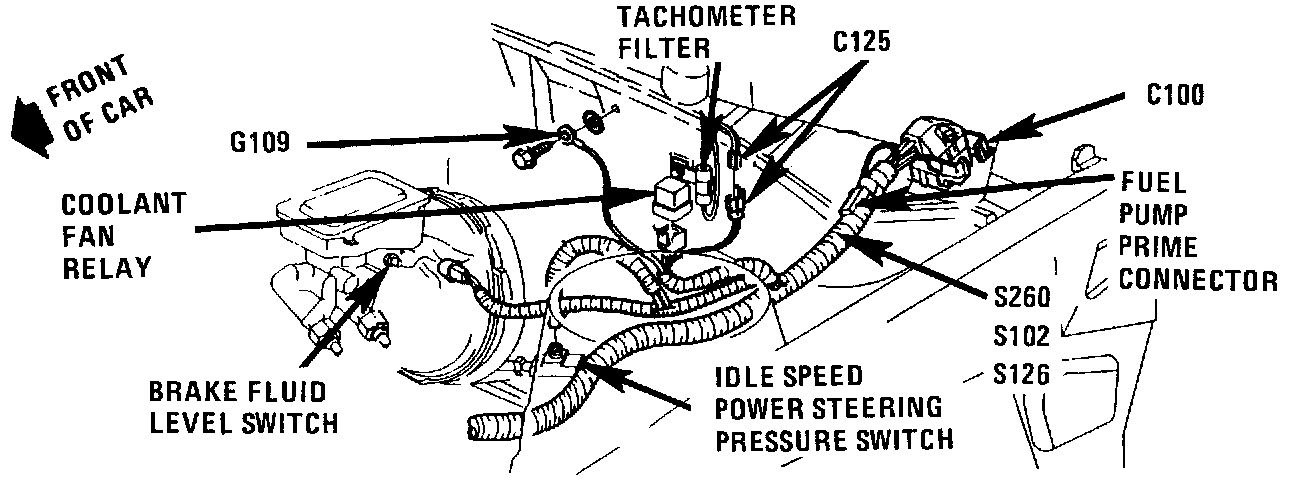 FRONT OF CAR

TACHOMETER FILTER

C125

C100

G109

COOLANT FAN RELAY

FUEL PUMP PRIME CONNECTOR

S260

S102

S126

BRAKE FLUID LEVEL SWITCH

IDLE SPEED POWER STEERING PRESSURE SWITCH