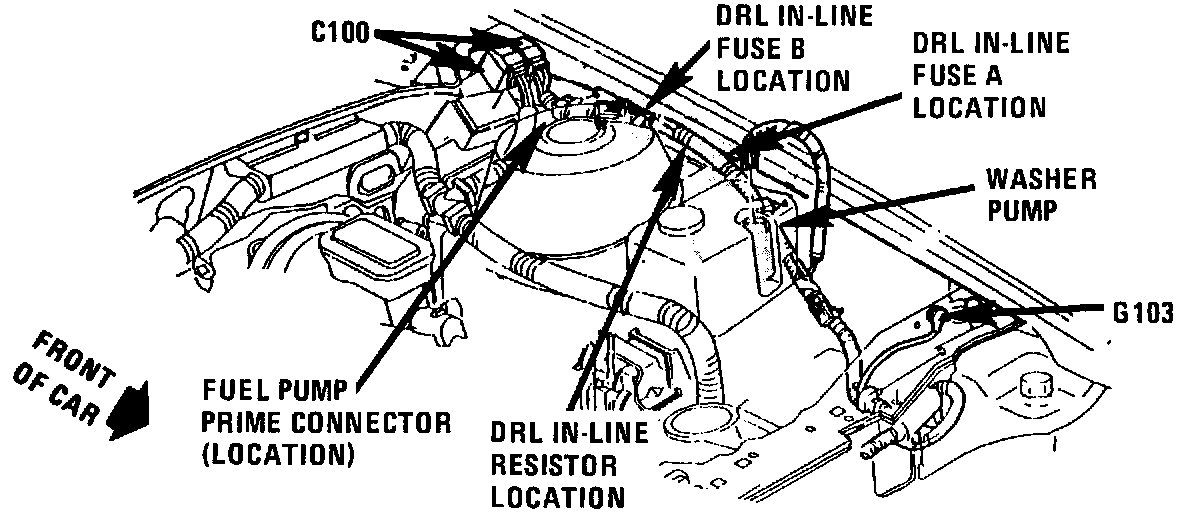 C100

DRL IN-LINE FUSE B LOCATION

DRL IN-LINE FUSE A LOCATION

WASHER PUMP

G103

FRONT OF CAR

FUEL PUMP PRIME CONNECTOR (LOCATION)

DRL IN-LINE RESISTOR LOCATION