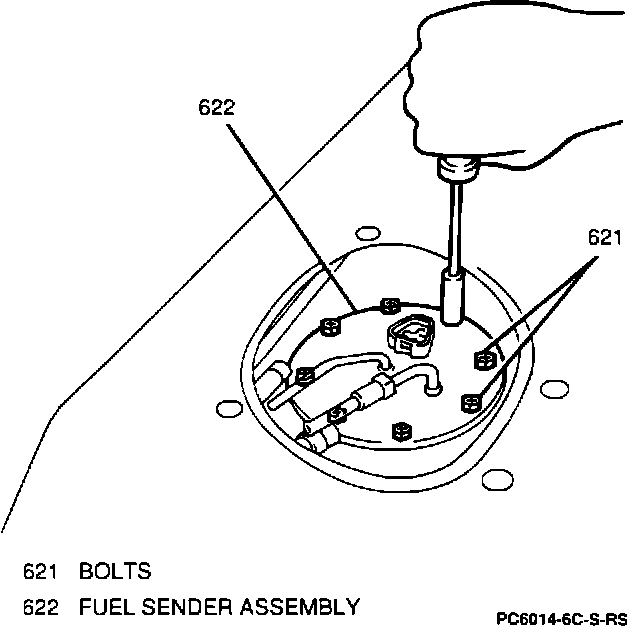 622

621

621 BOLTS

622 FUEL SENDER ASSEMBLY

PC6014-6C-S-RS