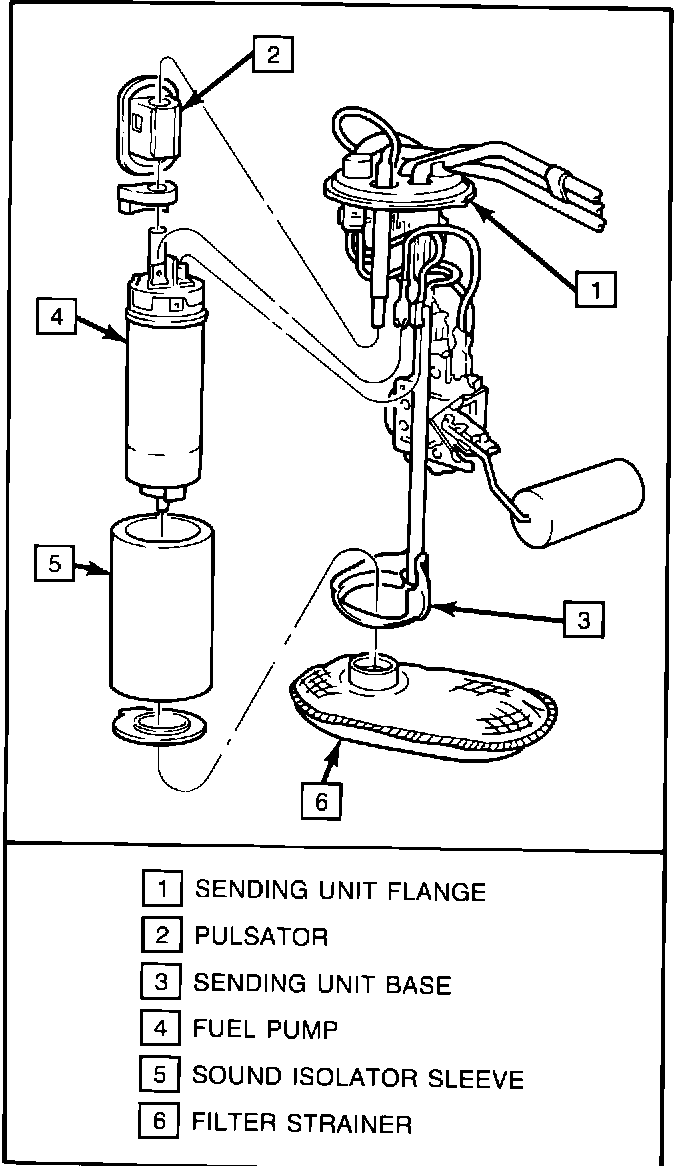 2

1

4

5

3

6

1 SENDING UNIT FLANGE
2 PULSATOR
3 SENDING UNIT BASE
4 FUEL PUMP
5 SOUND ISOLATOR SLEEVE
6 FILTER STRAINER