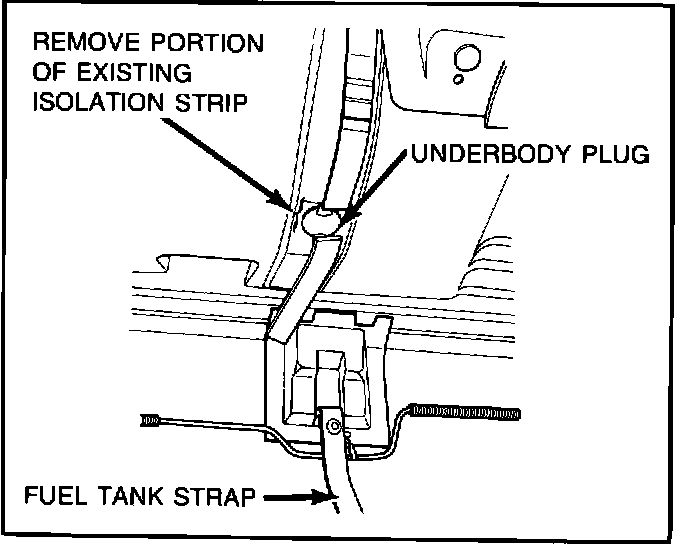 REMOVE PORTION OF EXISTING ISOLATION STRIP

UNDERBODY PLUG

FUEL TANK STRAP