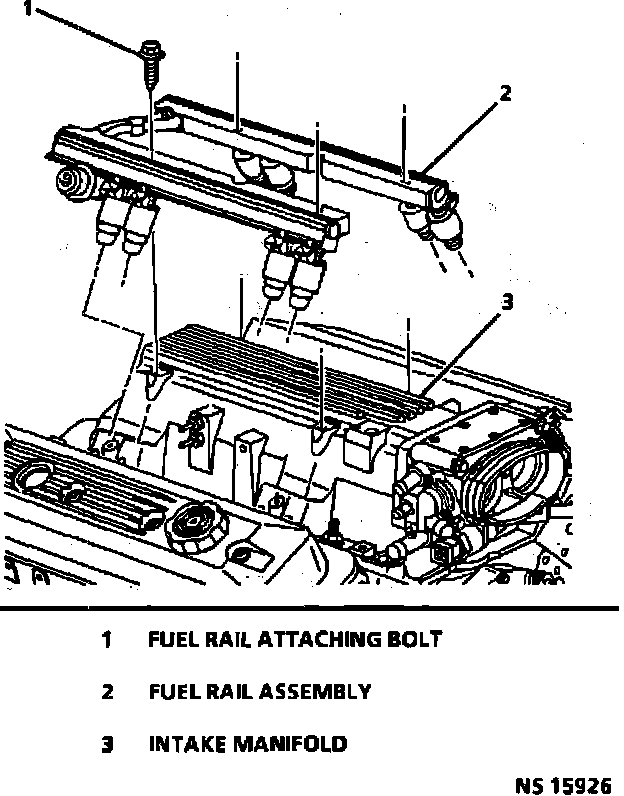 1

2

3

1 FUEL RAIL ATTACHING BOLT

2 FUEL RAIL ASSEMBLY

3 INTAKE MANIFOLD

NS 15926