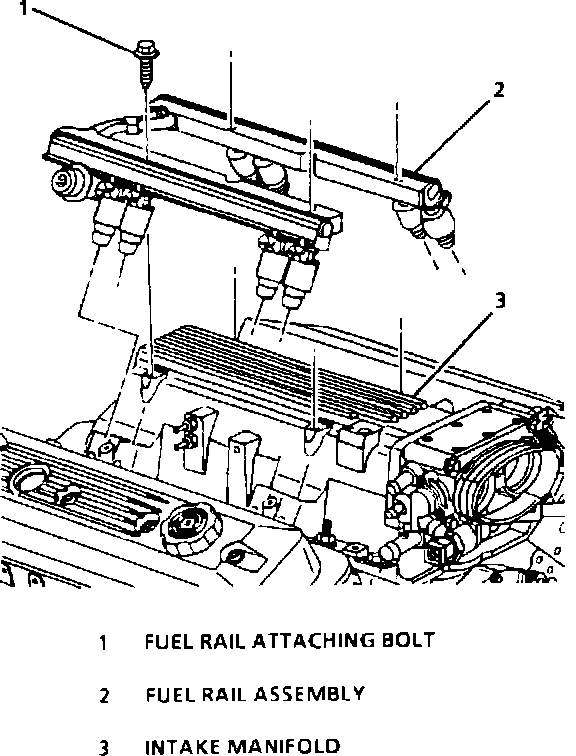 1

2

3

1 FUEL RAIL ATTACHING BOLT

2 FUEL RAIL ASSEMBLY

3 INTAKE MANIFOLD