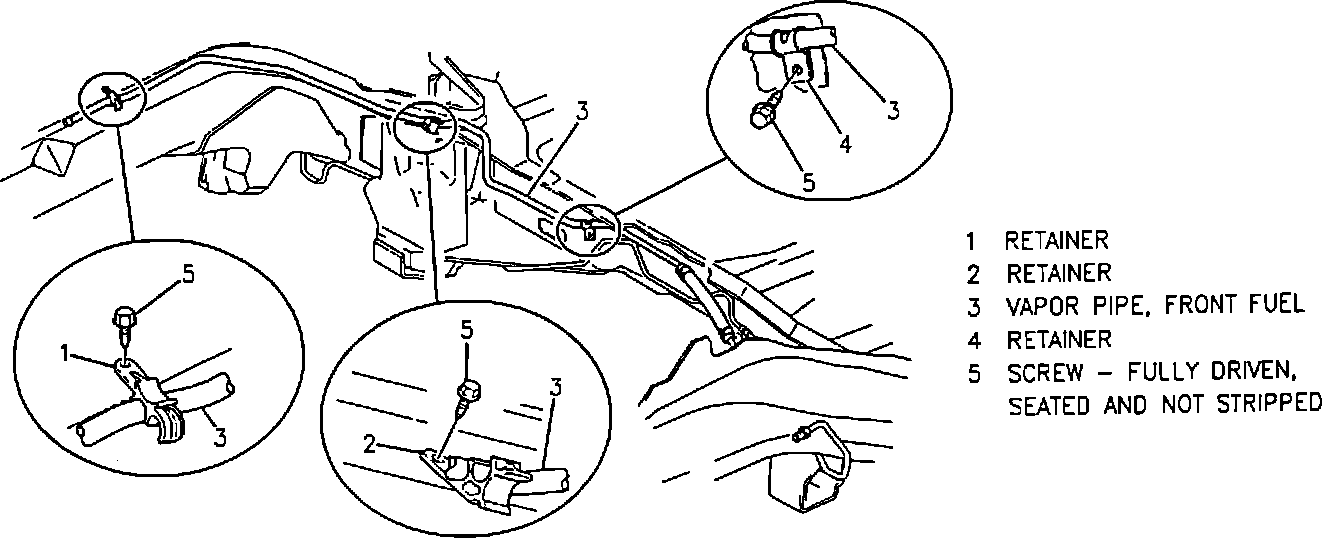 3

3

4

5

5

1

3

5

3

2

1 RETAINER
2 RETAINER
3 VAPOR PIPE, FRONT FUEL
4 RETAINER
5 SCREW – FULLY DRIVEN, SEATED AND NOT STRIPPED