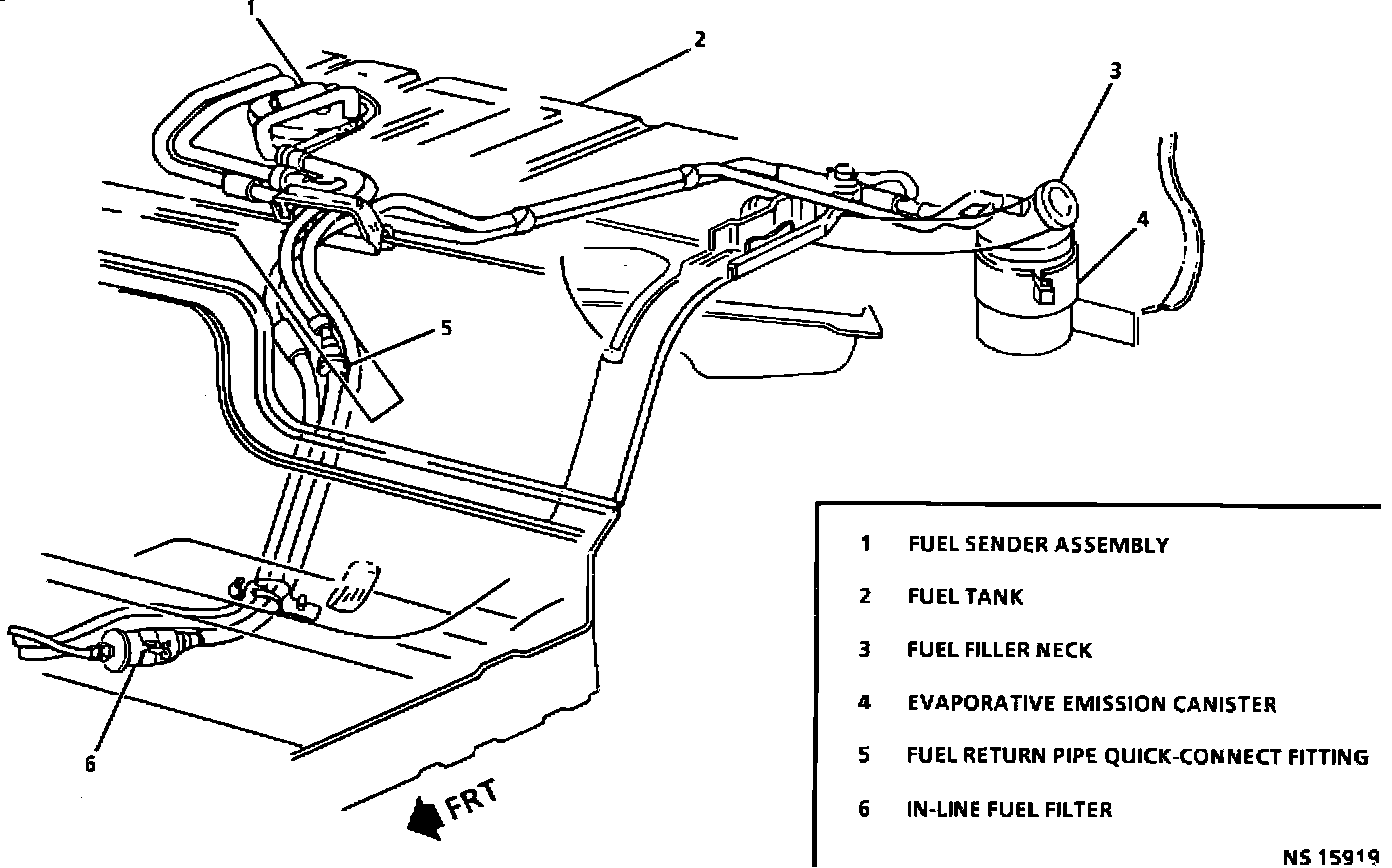 1

2

3

4

5

6

FRT

1 FUEL SENDER ASSEMBLY

2 FUEL TANK

3 FUEL FILLER NECK

4 EVAPORATIVE EMISSION CANISTER

5 FUEL RETURN PIPE QUICK-CONNECT FITTING

6 IN-LINE FUEL FILTER

NS 15919