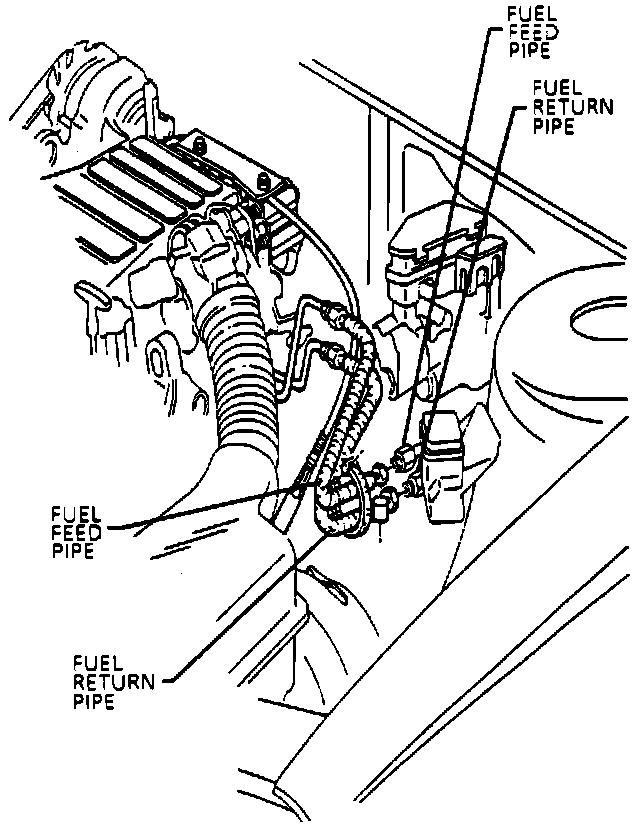 FUEL FEED PIPE

FUEL RETURN PIPE

FUEL FEED PIPE

FUEL RETURN PIPE