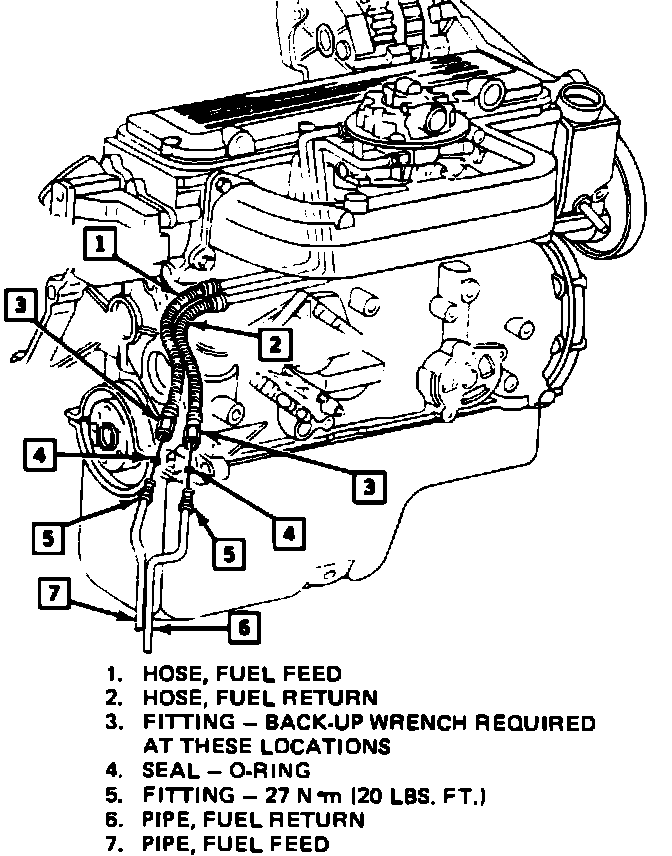 1

3

2

4

3

5

4

5

7

6

1. HOSE, FUEL FEED
2. HOSE, FUEL RETURN
3. FITTING – BACK-UP WRENCH REQUIRED AT THESE LOCATIONS
4. SEAL – O-RING
5. FITTING – 27 N·m (20 LBS. FT.)
6. PIPE, FUEL RETURN
7. PIPE, FUEL FEED