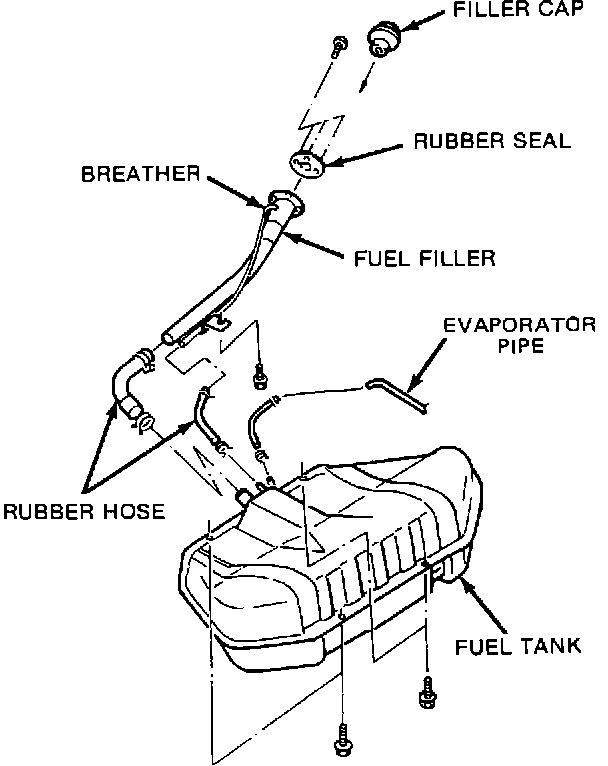 FILLER CAP

RUBBER SEAL

BREATHER

FUEL FILLER

EVAPORATOR PIPE

RUBBER HOSE

FUEL TANK