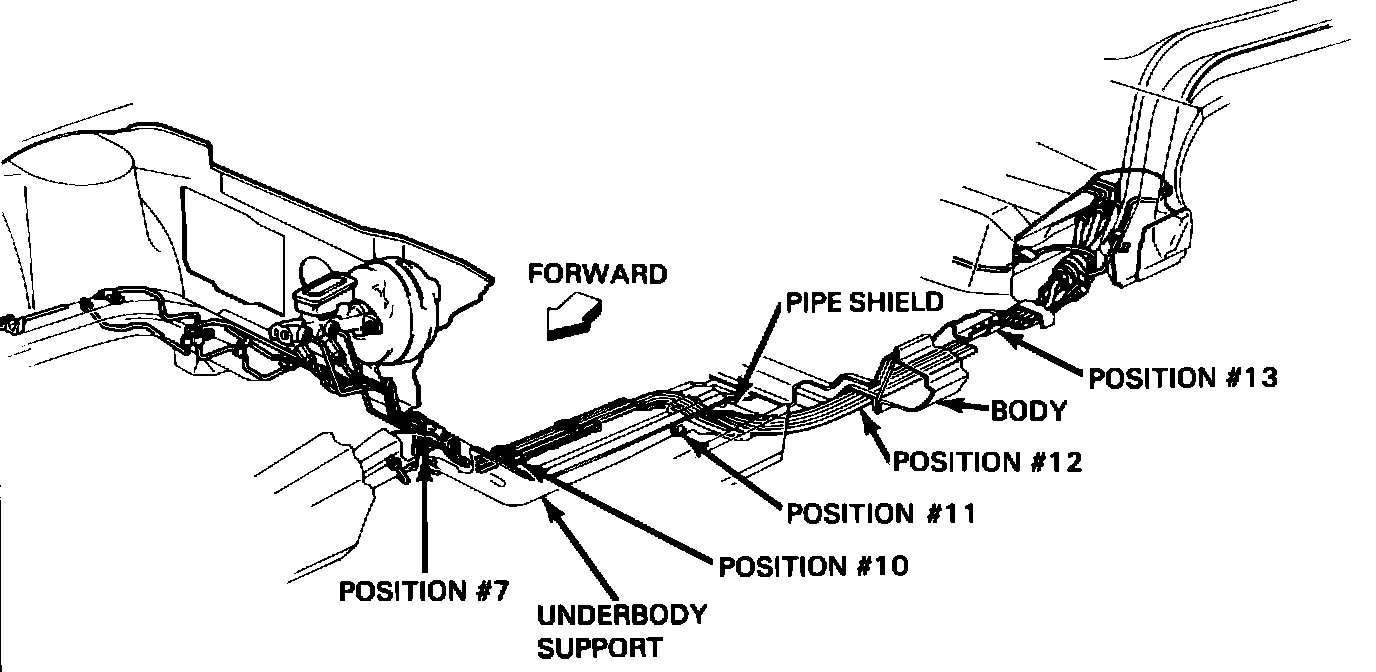 FORWARD

PIPE SHIELD

POSITION #13

BODY

POSITION #12

POSITION #11

POSITION #10

POSITION #7

UNDERBODY SUPPORT