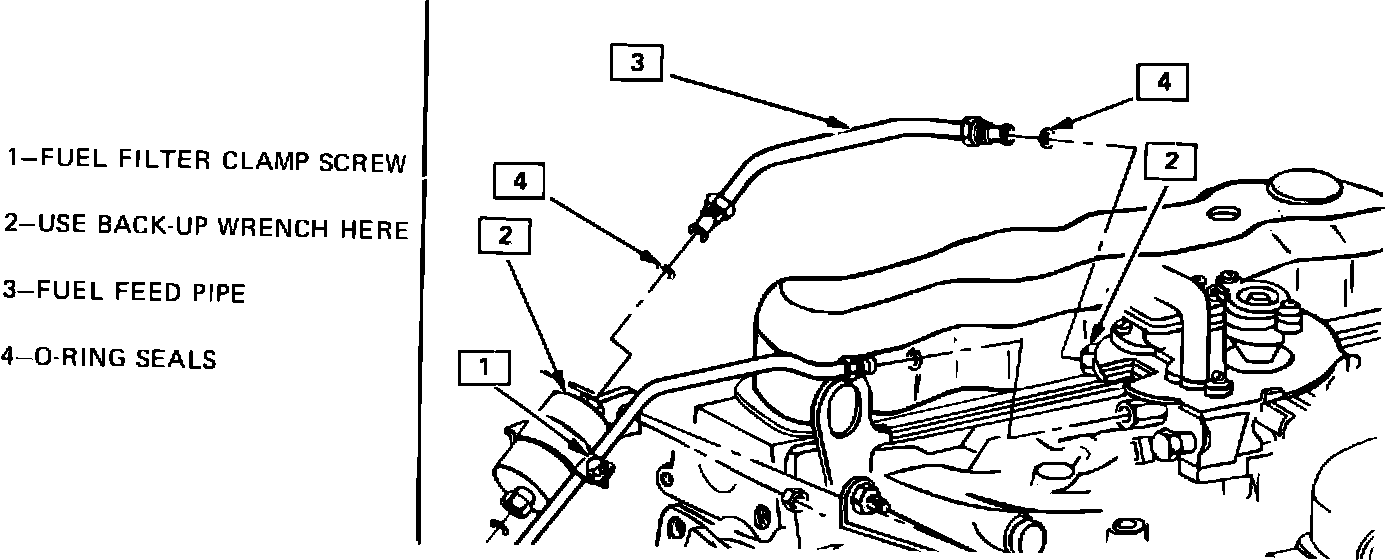 1–FUEL FILTER CLAMP SCREW

2–USE BACK-UP WRENCH HERE

3–FUEL FEED PIPE

4–O-RING SEALS

3

4

4

2

2

1