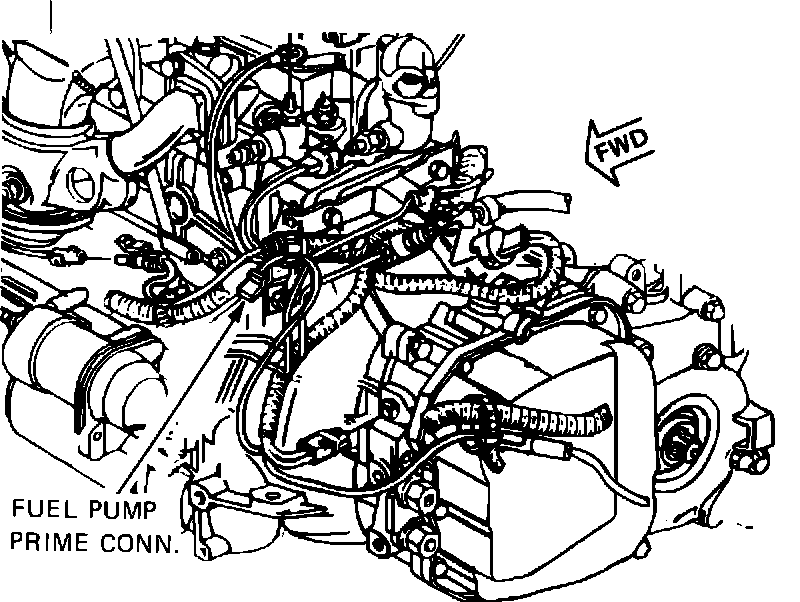 FWD

FUEL PUMP
PRIME CONN.