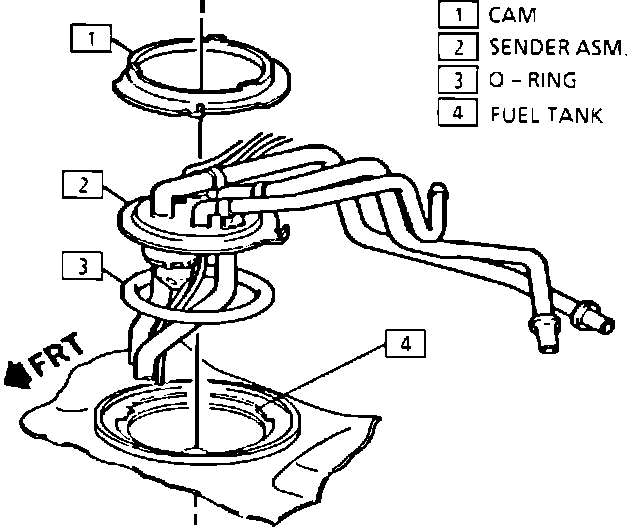 1 CAM
2 SENDER ASM.
3 O – RING
4 FUEL TANK

1

2

3

FRT

4