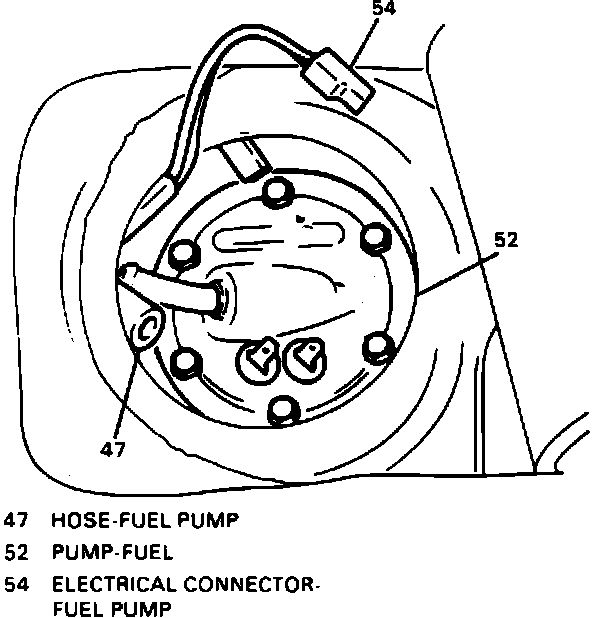 54

52

47

47 HOSE-FUEL PUMP

52 PUMP-FUEL

54 ELECTRICAL CONNECTOR-FUEL PUMP