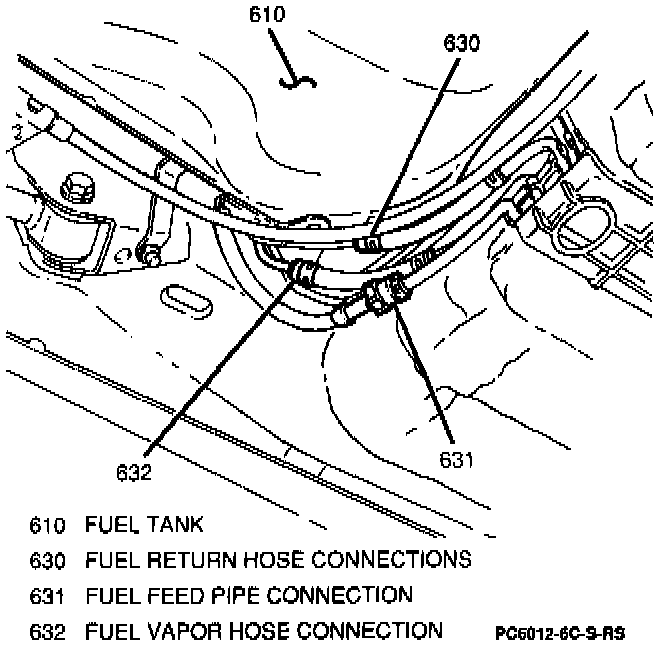 610
630
632
631

610 FUEL TANK
630 FUEL RETURN HOSE CONNECTIONS
631 FUEL FEED PIPE CONNECTION
632 FUEL VAPOR HOSE CONNECTION

PC6012-6C-9-RS