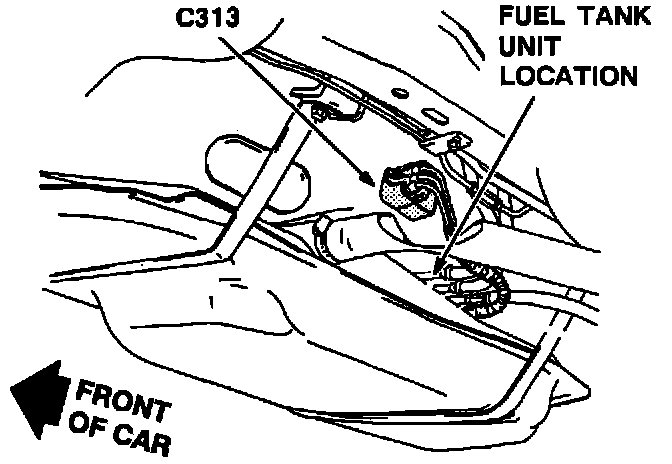 C313

FUEL TANK UNIT LOCATION

FRONT OF CAR