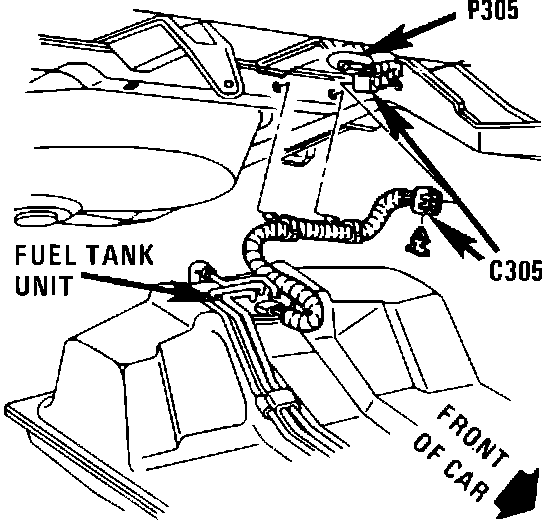 P305

FUEL TANK UNIT

C305

FRONT OF CAR