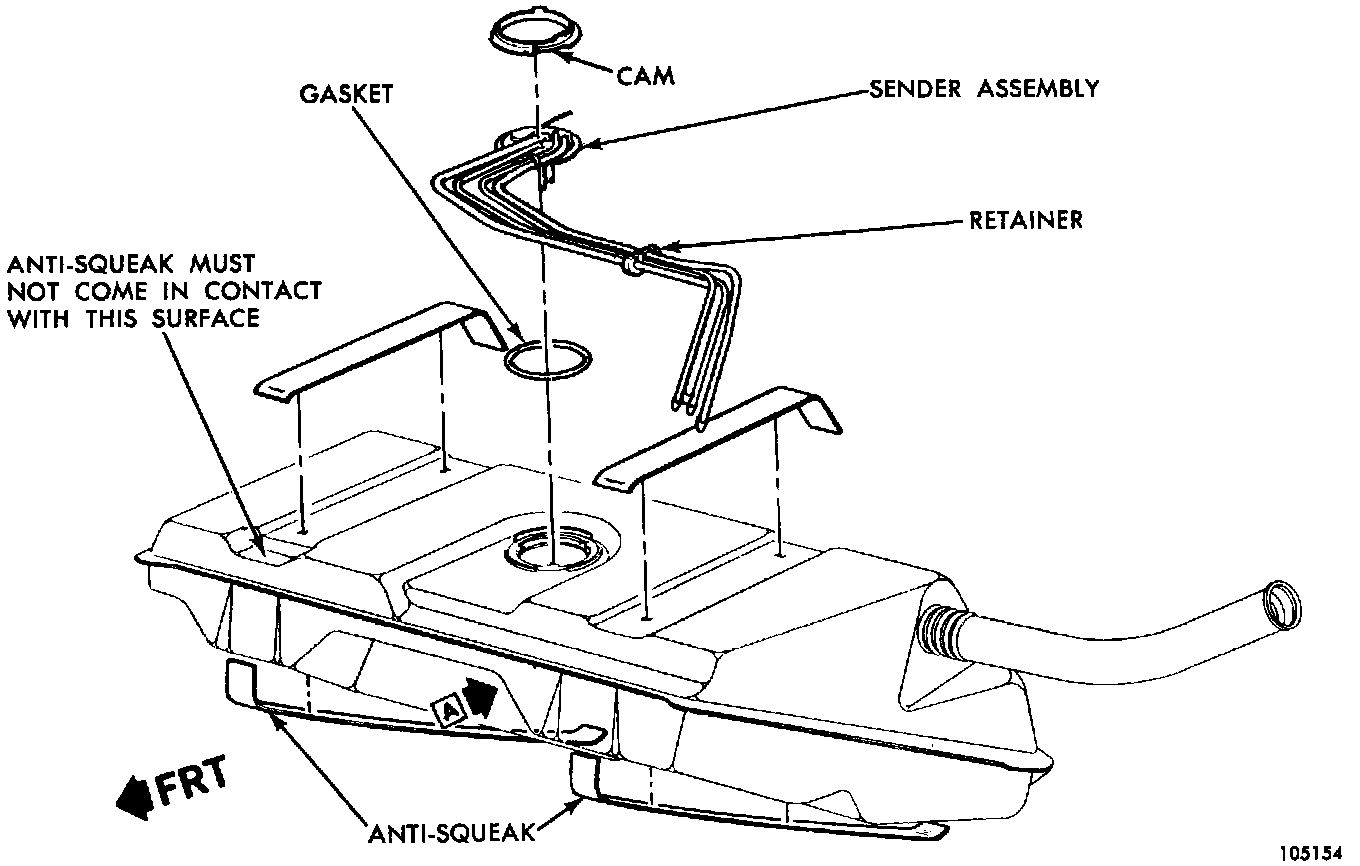 CAM

GASKET

SENDER ASSEMBLY

RETAINER

ANTI-SQUEAK MUST NOT COME IN CONTACT WITH THIS SURFACE

A

FRT

ANTI-SQUEAK

105154