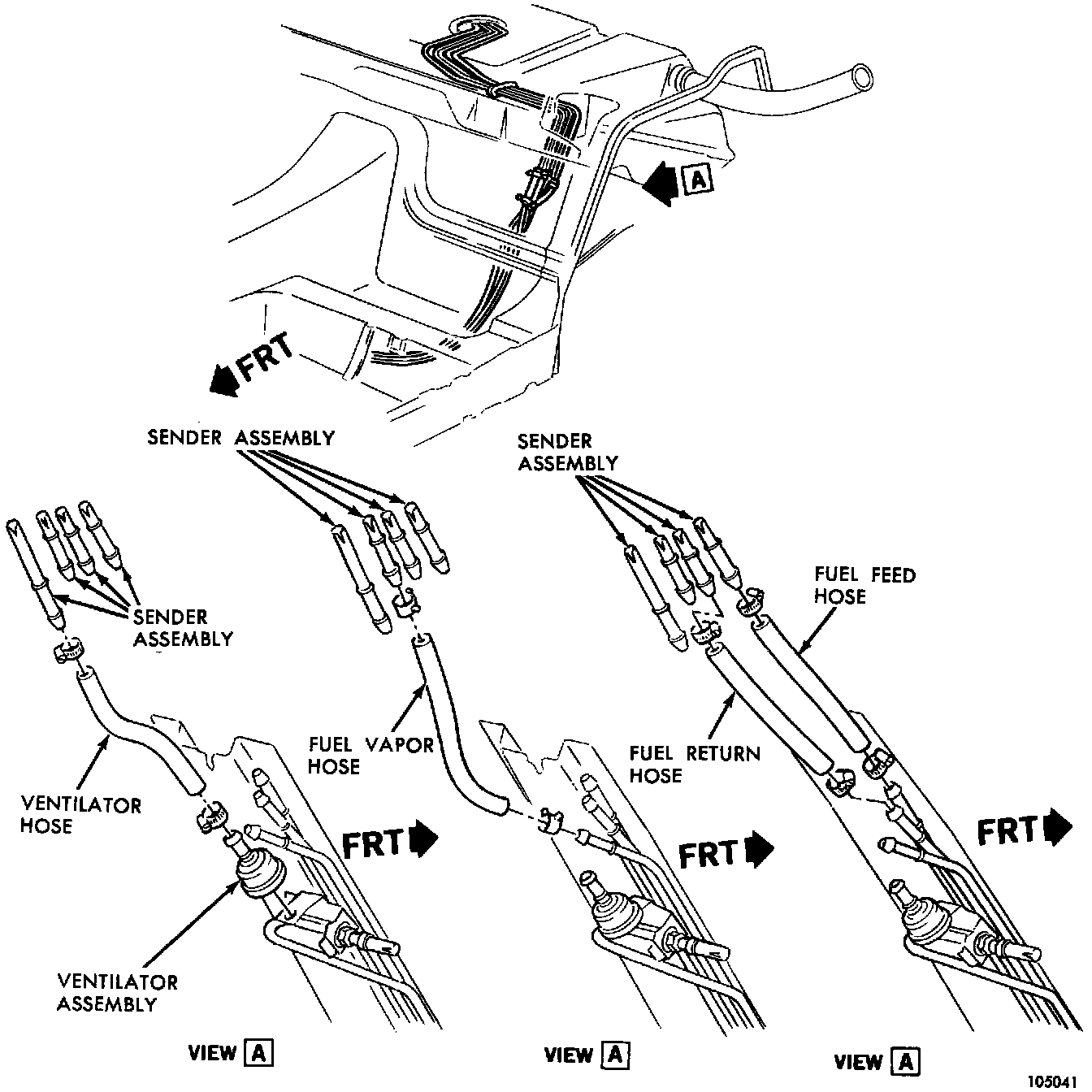 A

FRT

SENDER ASSEMBLY

SENDER ASSEMBLY

SENDER ASSEMBLY

FUEL FEED HOSE

FUEL VAPOR HOSE

FUEL RETURN HOSE

VENTILATOR HOSE

FRT

FRT

FRT

VENTILATOR ASSEMBLY

VIEW A

VIEW A

VIEW A

105041