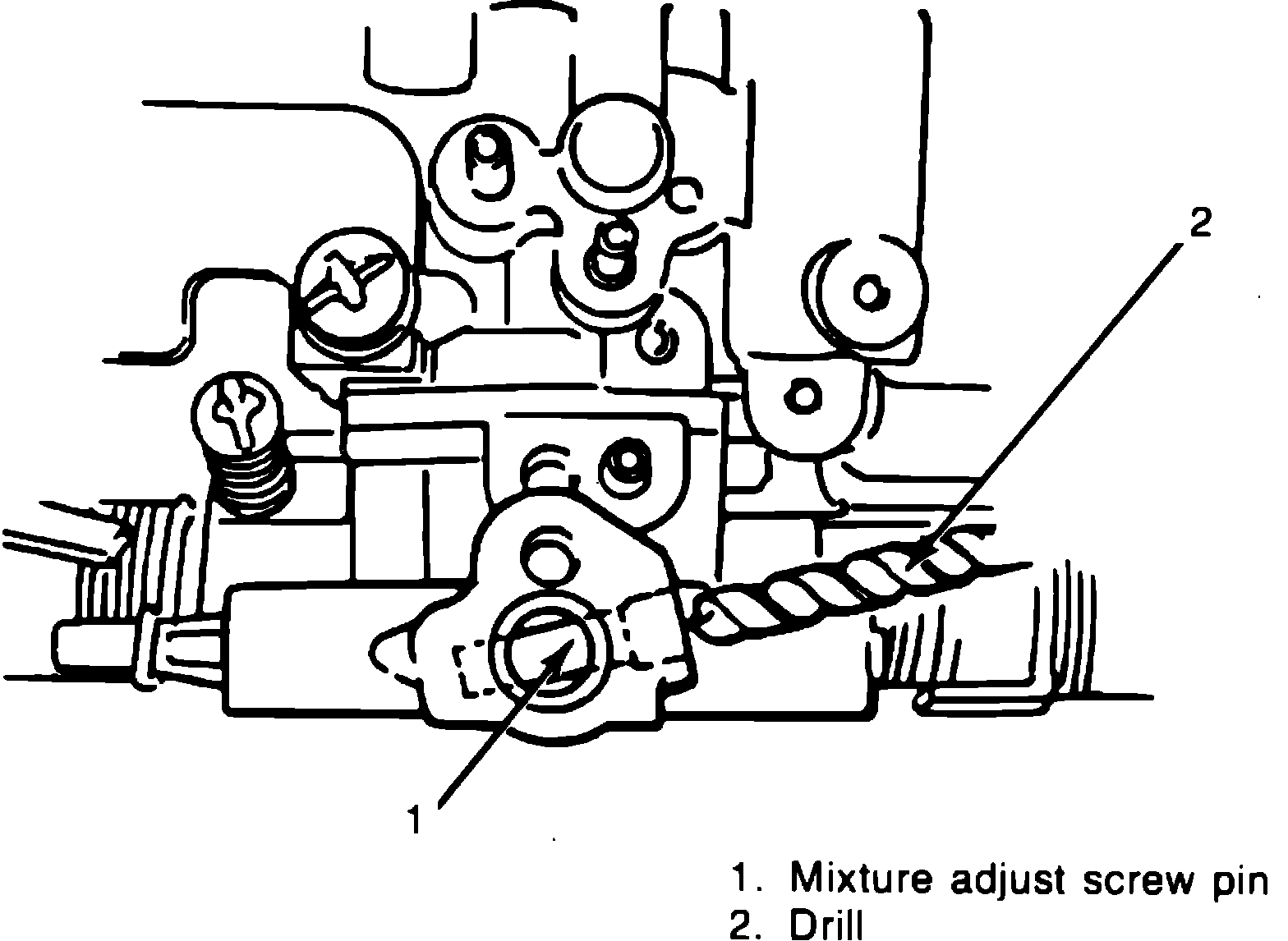 2

1

1. Mixture adjust screw pin
2. Drill