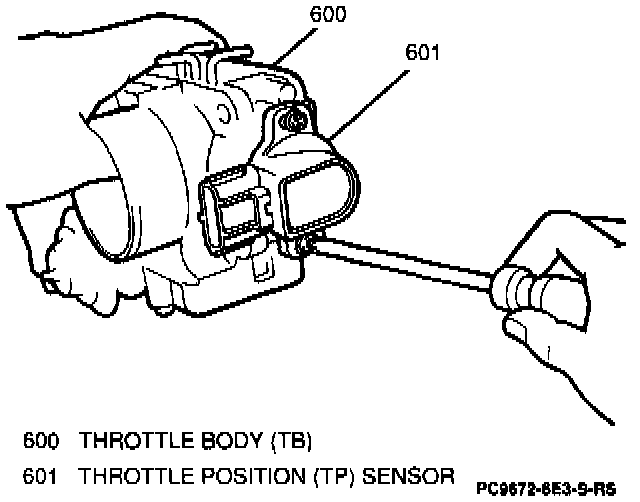 600

601

600 THROTTLE BODY (TB)

601 THROTTLE POSITION (TP) SENSOR

PC9672-6E3-9-R5