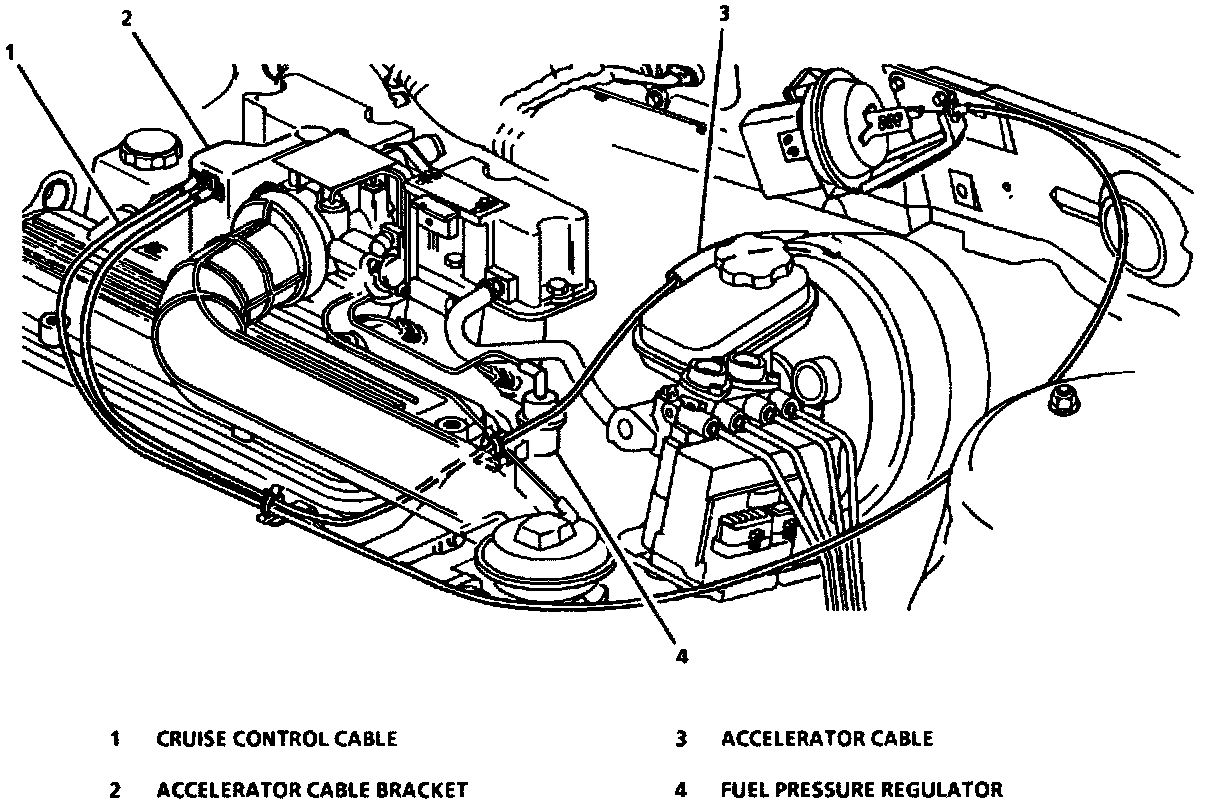 1
2
3
4

1 CRUISE CONTROL CABLE
2 ACCELERATOR CABLE BRACKET

3 ACCELERATOR CABLE
4 FUEL PRESSURE REGULATOR