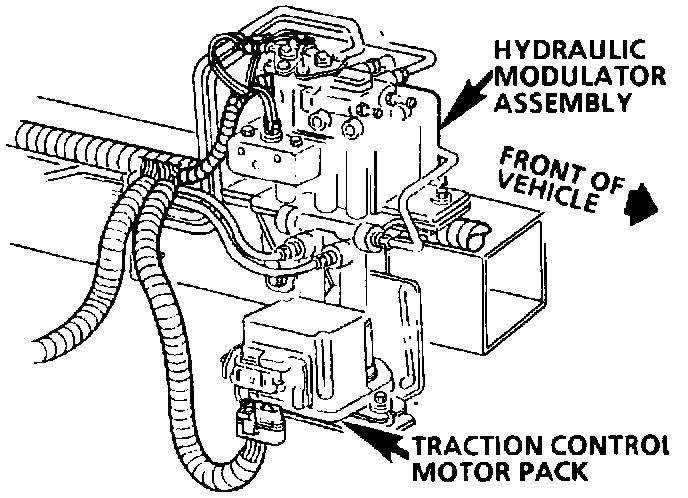 HYDRAULIC MODULATOR ASSEMBLY

FRONT OF VEHICLE

TRACTION CONTROL MOTOR PACK