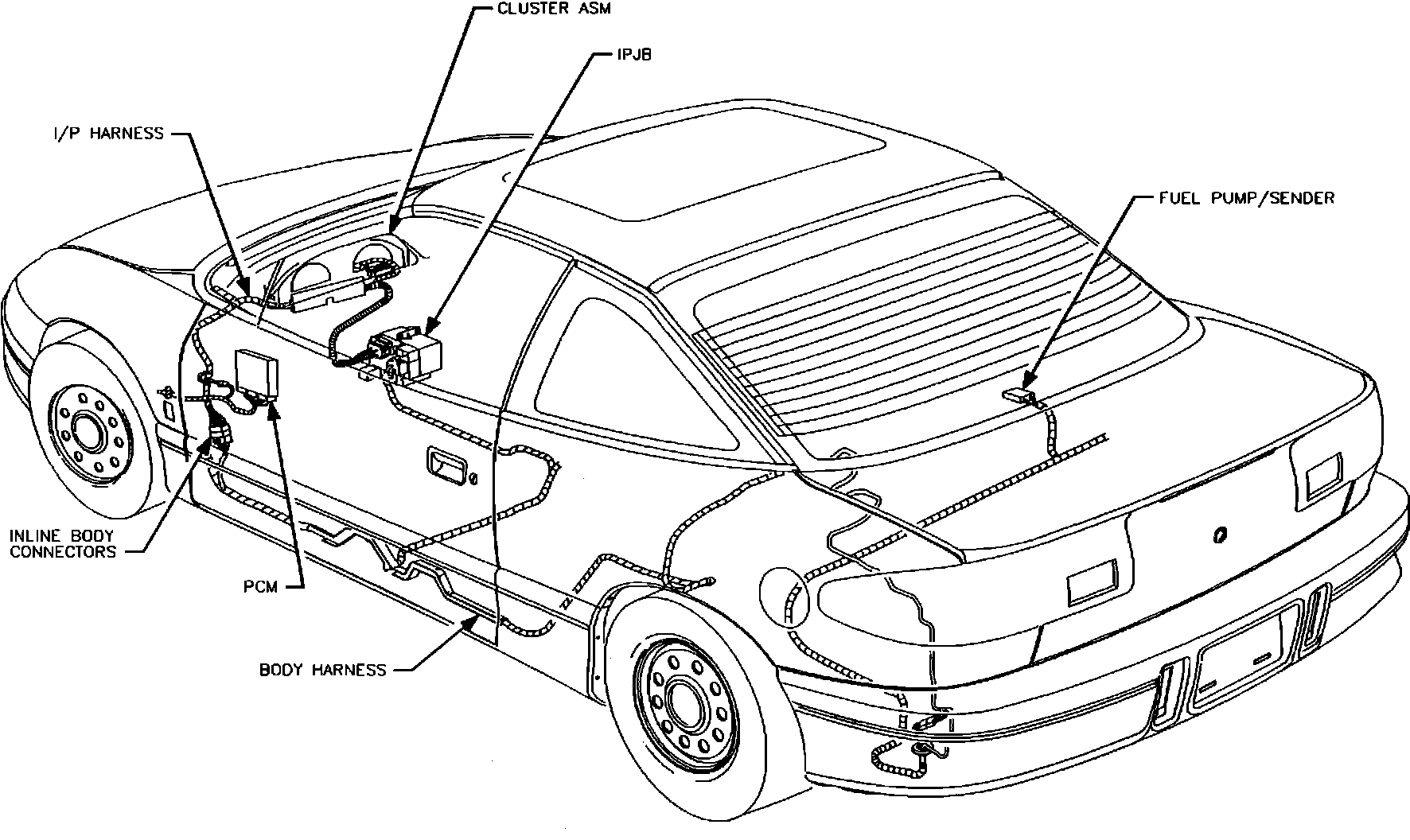 CLUSTER ASM

IPJB

I/P HARNESS

FUEL PUMP/SENDER

INLINE BODY CONNECTORS

PCM

BODY HARNESS