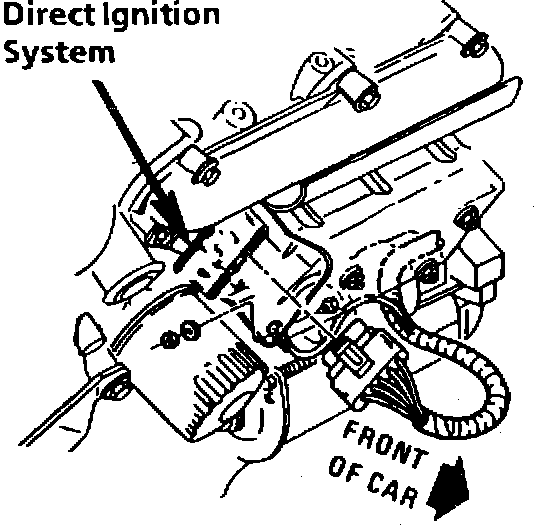 Direct Ignition System

FRONT OF CAR