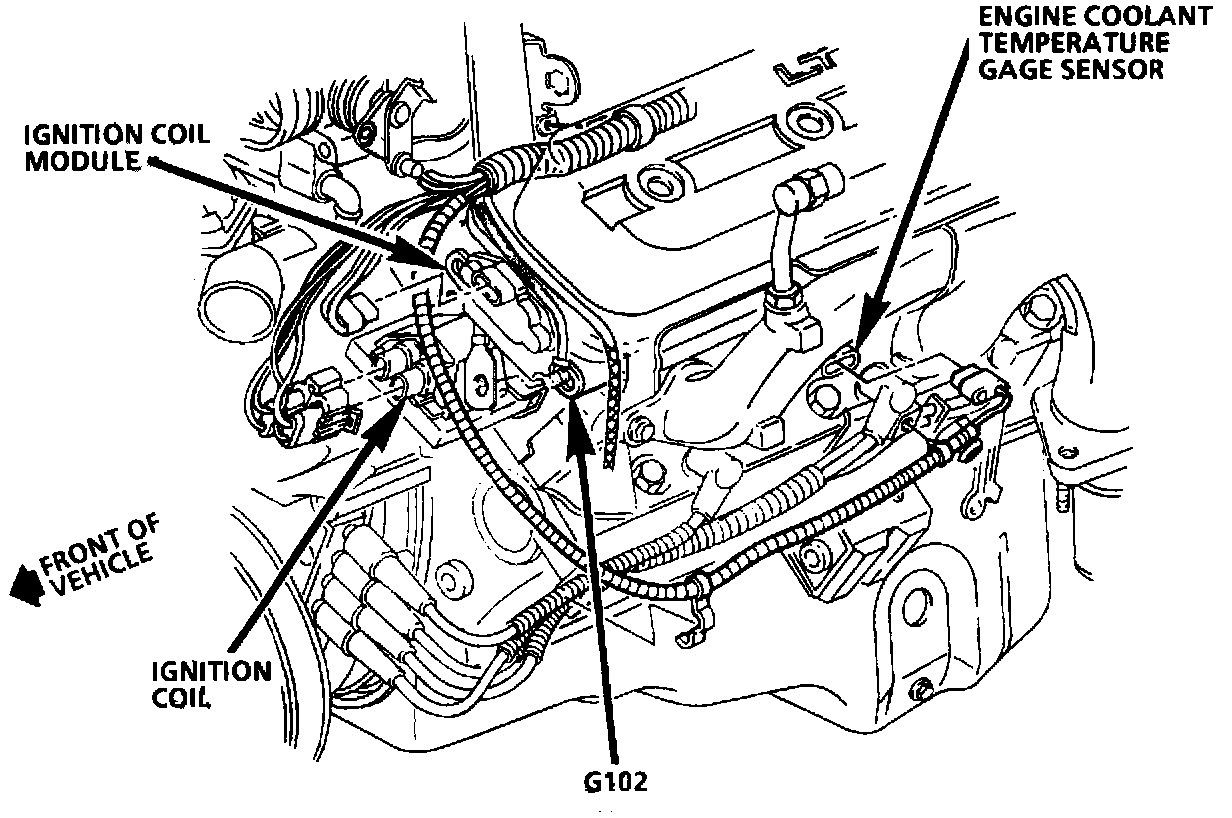 ENGINE COOLANT TEMPERATURE GAGE SENSOR

IGNITION COIL MODULE

FRONT OF VEHICLE

IGNITION COIL

G102