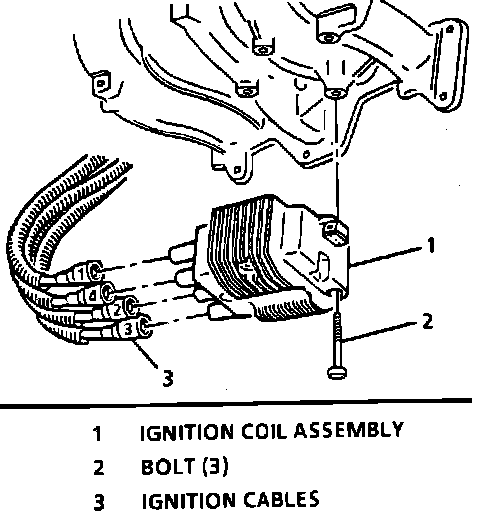 1
4
2
3
1
2
3

1 IGNITION COIL ASSEMBLY
2 BOLT (3)
3 IGNITION CABLES