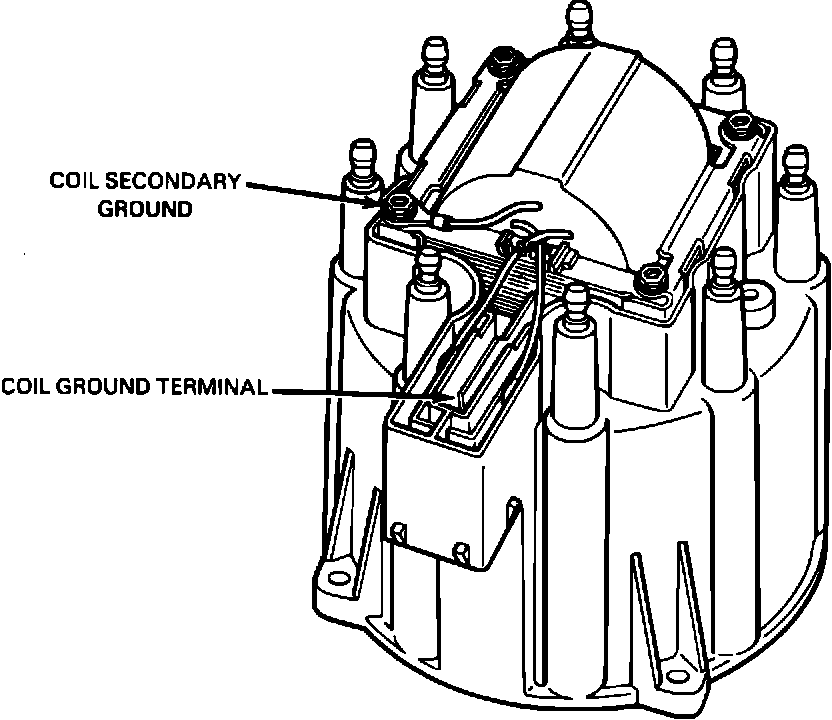 COIL SECONDARY GROUND

COIL GROUND TERMINAL