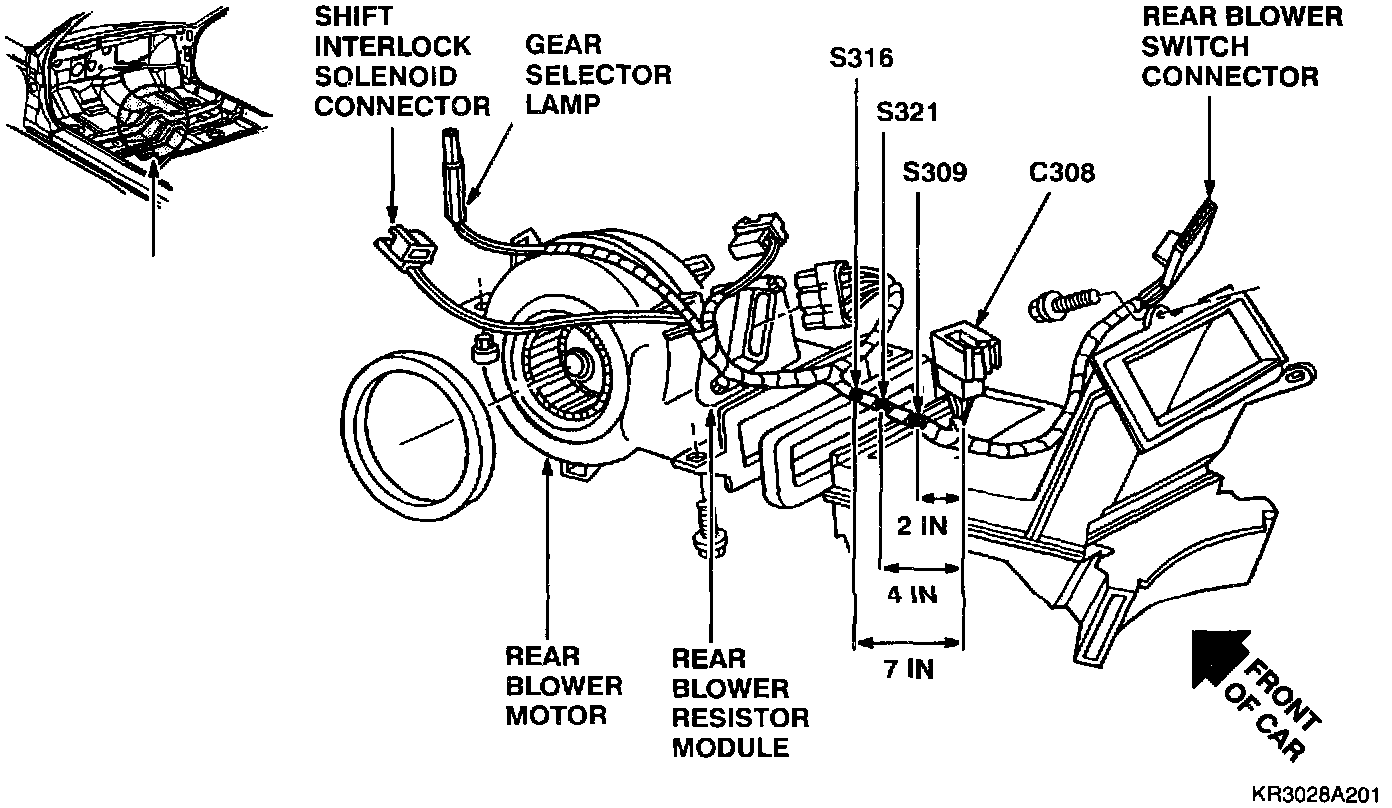 SHIFT INTERLOCK SOLENOID CONNECTOR

GEAR SELECTOR LAMP

S316

S321

S309

C308

REAR BLOWER SWITCH CONNECTOR

2 IN

4 IN

7 IN

REAR BLOWER MOTOR

REAR BLOWER RESISTOR MODULE

FRONT OF CAR

KR3028A201