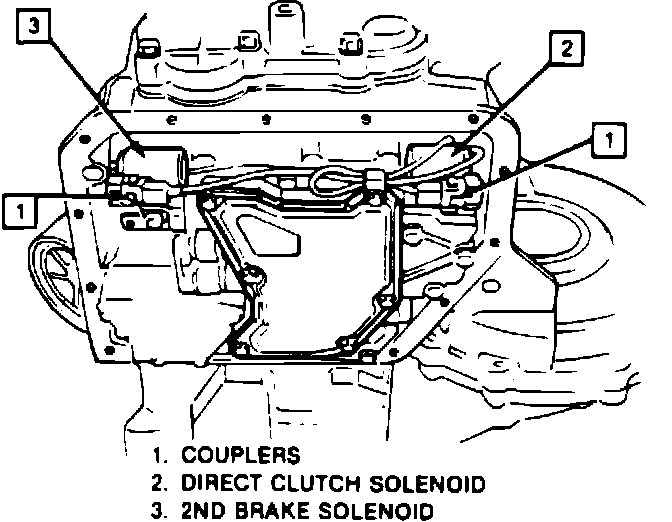 3

2

1

1

1. COUPLERS
2. DIRECT CLUTCH SOLENOID
3. 2ND BRAKE SOLENOID