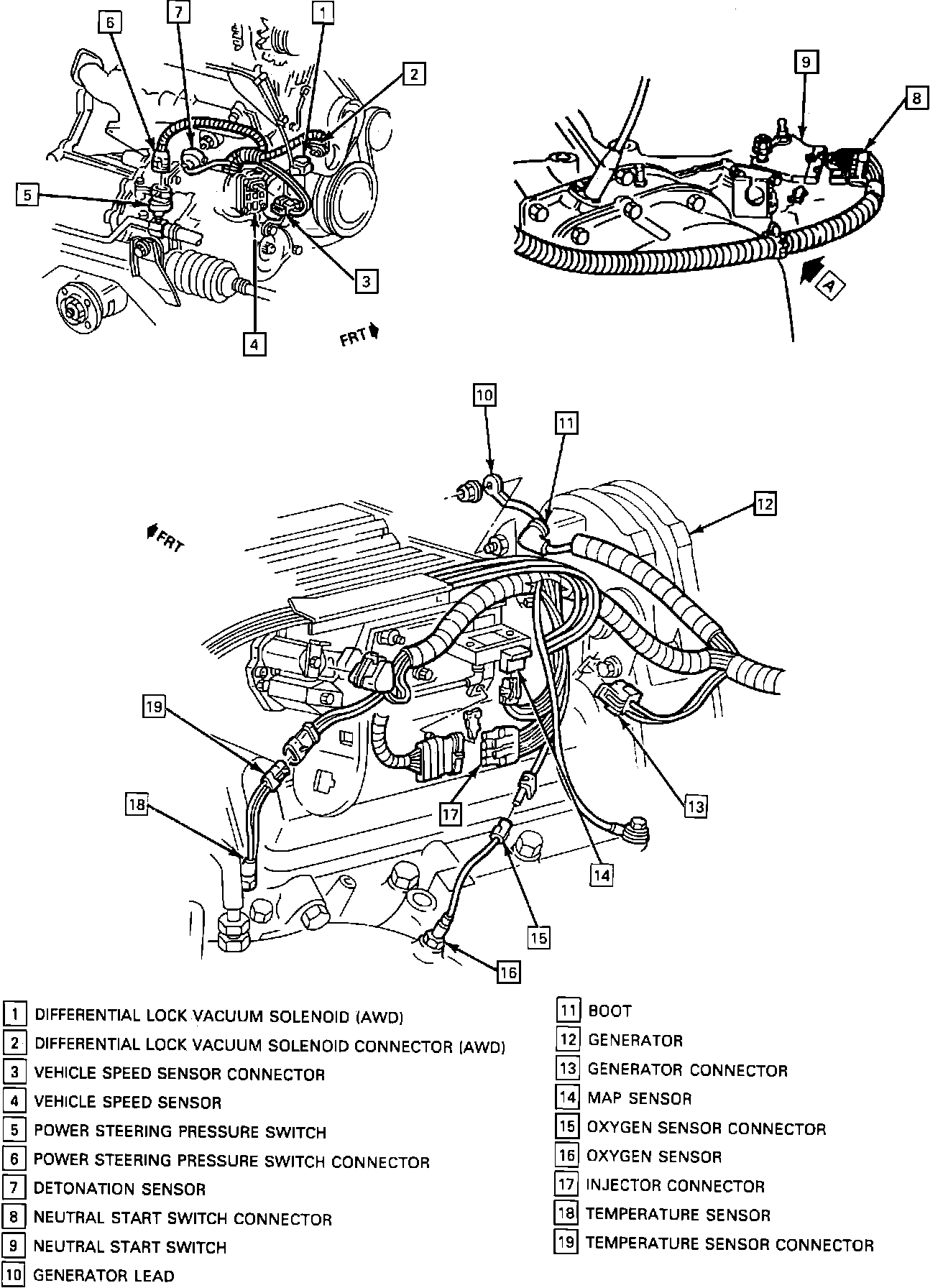 6
7
1
2
5
3
4
FRT
9
8
A
10
11
12
FRT
19
18
17
13
14
15
16

1 DIFFERENTIAL LOCK VACUUM SOLENOID (AWD)
2 DIFFERENTIAL LOCK VACUUM SOLENOID CONNECTOR (AWD)
3 VEHICLE SPEED SENSOR CONNECTOR
4 VEHICLE SPEED SENSOR
5 POWER STEERING PRESSURE SWITCH
6 POWER STEERING PRESSURE SWITCH CONNECTOR
7 DETONATION SENSOR
8 NEUTRAL START SWITCH CONNECTOR
9 NEUTRAL START SWITCH
10 GENERATOR LEAD

11 BOOT
12 GENERATOR
13 GENERATOR CONNECTOR
14 MAP SENSOR
15 OXYGEN SENSOR CONNECTOR
16 OXYGEN SENSOR
17 INJECTOR CONNECTOR
18 TEMPERATURE SENSOR
19 TEMPERATURE SENSOR CONNECTOR