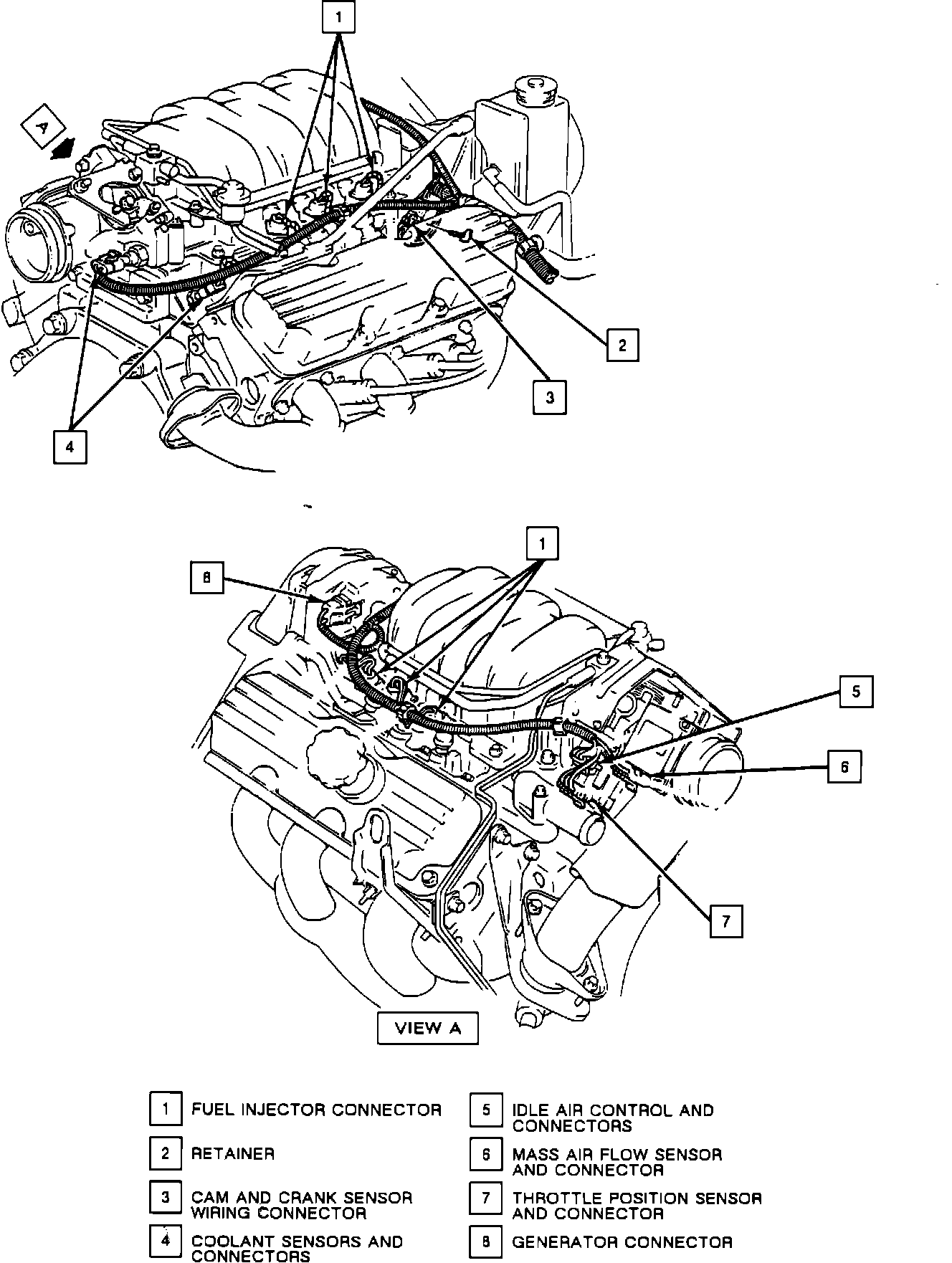 1

A

2

3

4

1

8

5

6

7

VIEW A

1 FUEL INJECTOR CONNECTOR

2 RETAINER

3 CAM AND CRANK SENSOR WIRING CONNECTOR

4 COOLANT SENSORS AND CONNECTORS

5 IDLE AIR CONTROL AND CONNECTORS

6 MASS AIR FLOW SENSOR AND CONNECTOR

7 THROTTLE POSITION SENSOR AND CONNECTOR

8 GENERATOR CONNECTOR