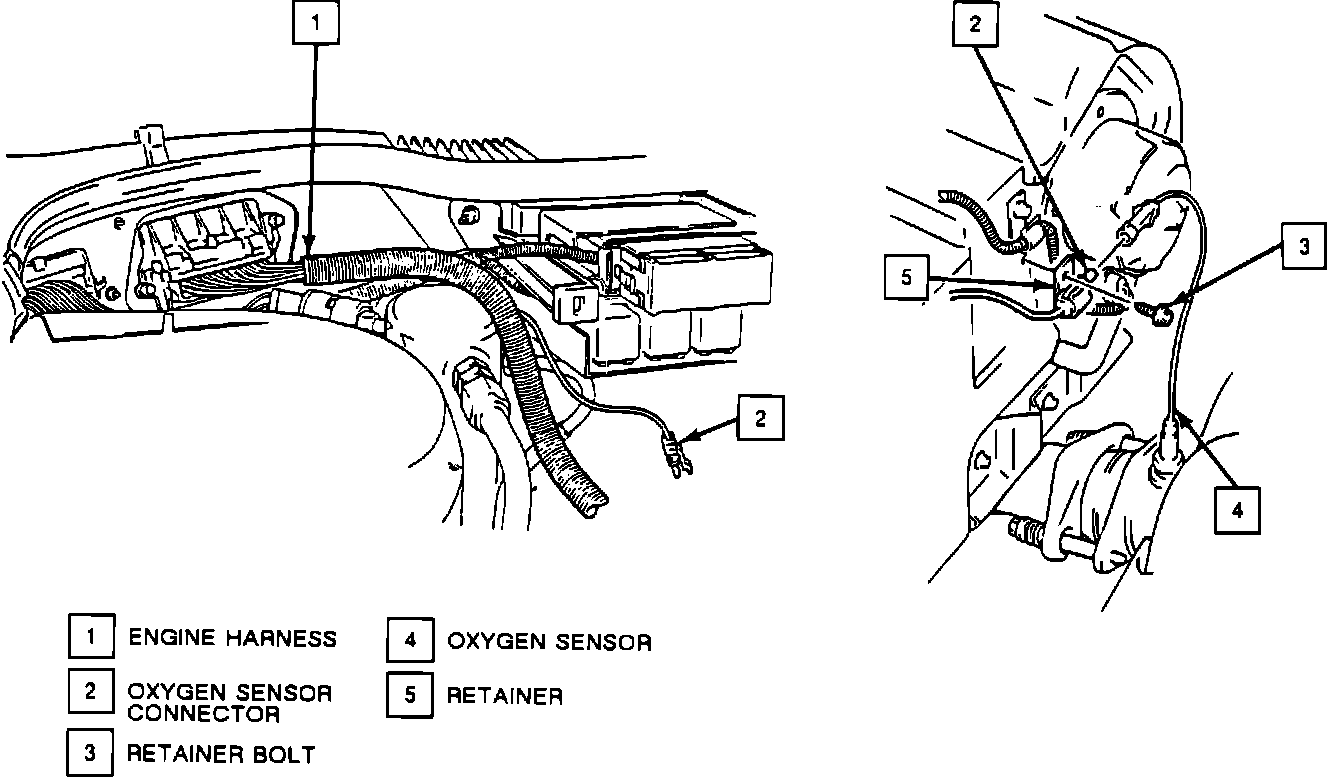 1

2

2

3

5

4

1 ENGINE HARNESS

2 OXYGEN SENSOR CONNECTOR

3 RETAINER BOLT

4 OXYGEN SENSOR

5 RETAINER