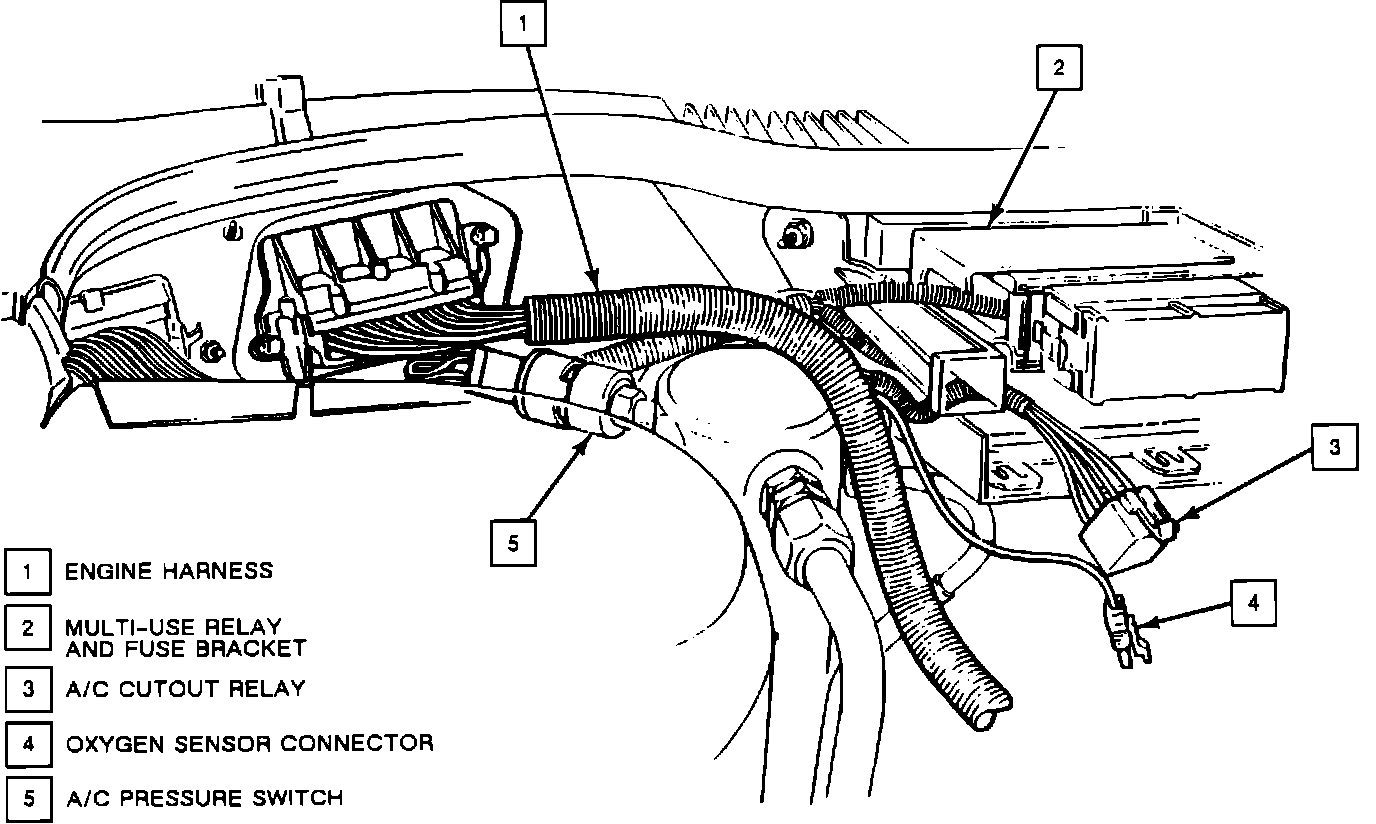 1
2
3
4
5

1 ENGINE HARNESS
2 MULTI-USE RELAY AND FUSE BRACKET
3 A/C CUTOUT RELAY
4 OXYGEN SENSOR CONNECTOR
5 A/C PRESSURE SWITCH