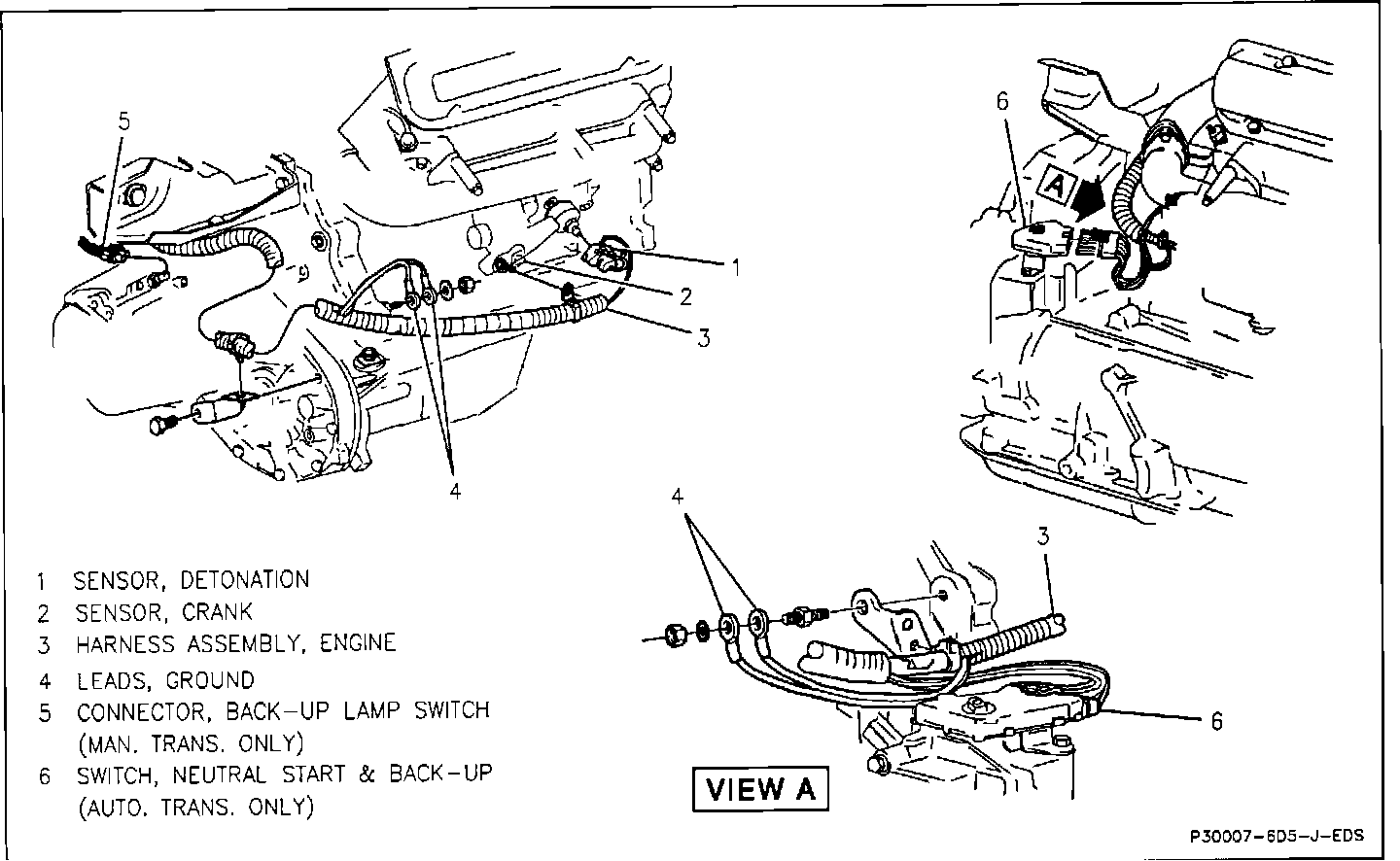 5
1
2
3
4
6
A
4
3
6

1 SENSOR, DETONATION
2 SENSOR, CRANK
3 HARNESS ASSEMBLY, ENGINE
4 LEADS, GROUND
5 CONNECTOR, BACK-UP LAMP SWITCH (MAN. TRANS. ONLY)
6 SWITCH, NEUTRAL START & BACK-UP (AUTO. TRANS. ONLY)

VIEW A

P30007-6D5-J-EDS