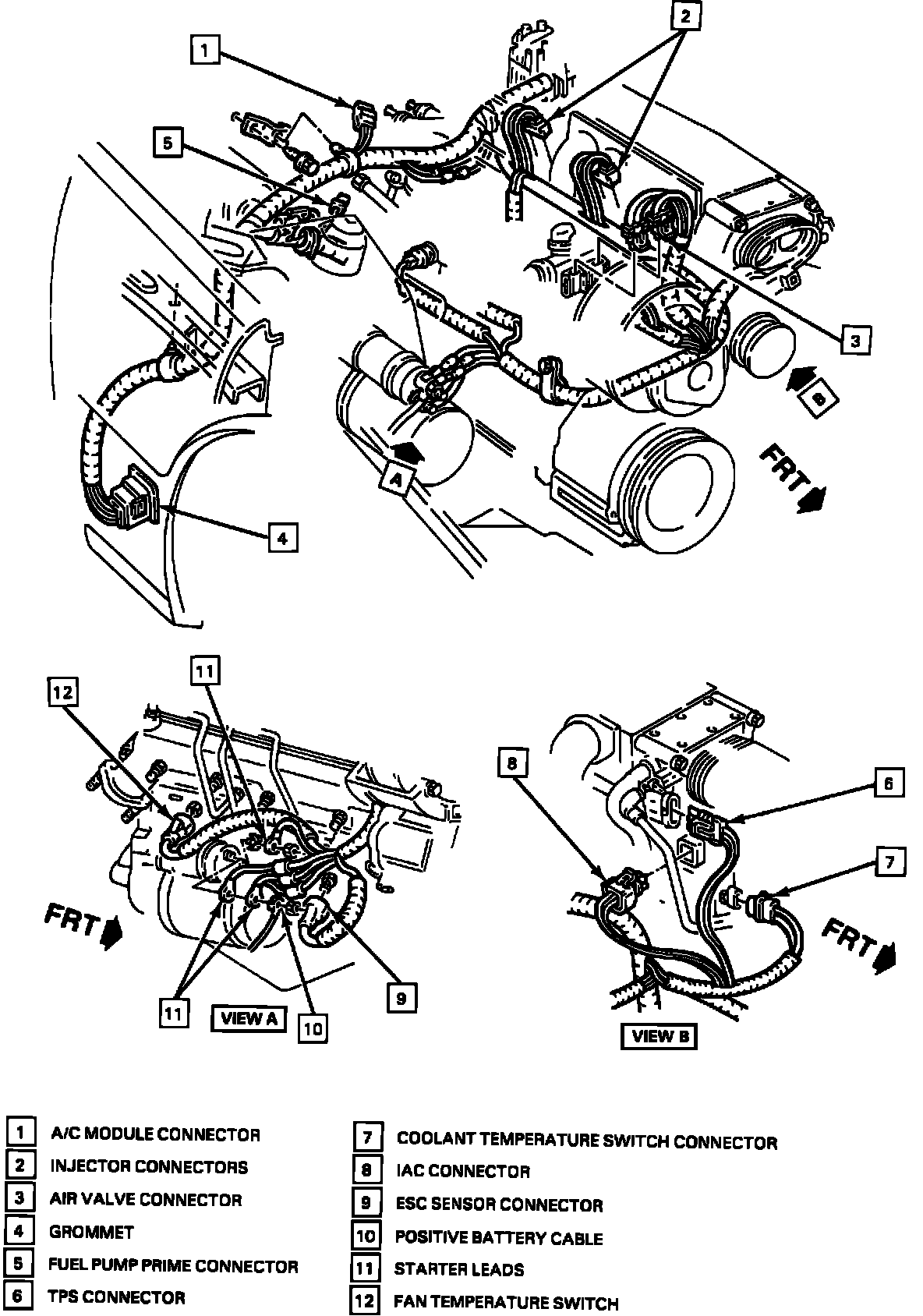 1
2
5
3
B
FRT
A
4

12
11
FRT
11
VIEW A
10
9

8
6
7
FRT
VIEW B

1 A/C MODULE CONNECTOR
2 INJECTOR CONNECTORS
3 AIR VALVE CONNECTOR
4 GROMMET
5 FUEL PUMP PRIME CONNECTOR
6 TPS CONNECTOR

7 COOLANT TEMPERATURE SWITCH CONNECTOR
8 IAC CONNECTOR
9 ESC SENSOR CONNECTOR
10 POSITIVE BATTERY CABLE
11 STARTER LEADS
12 FAN TEMPERATURE SWITCH