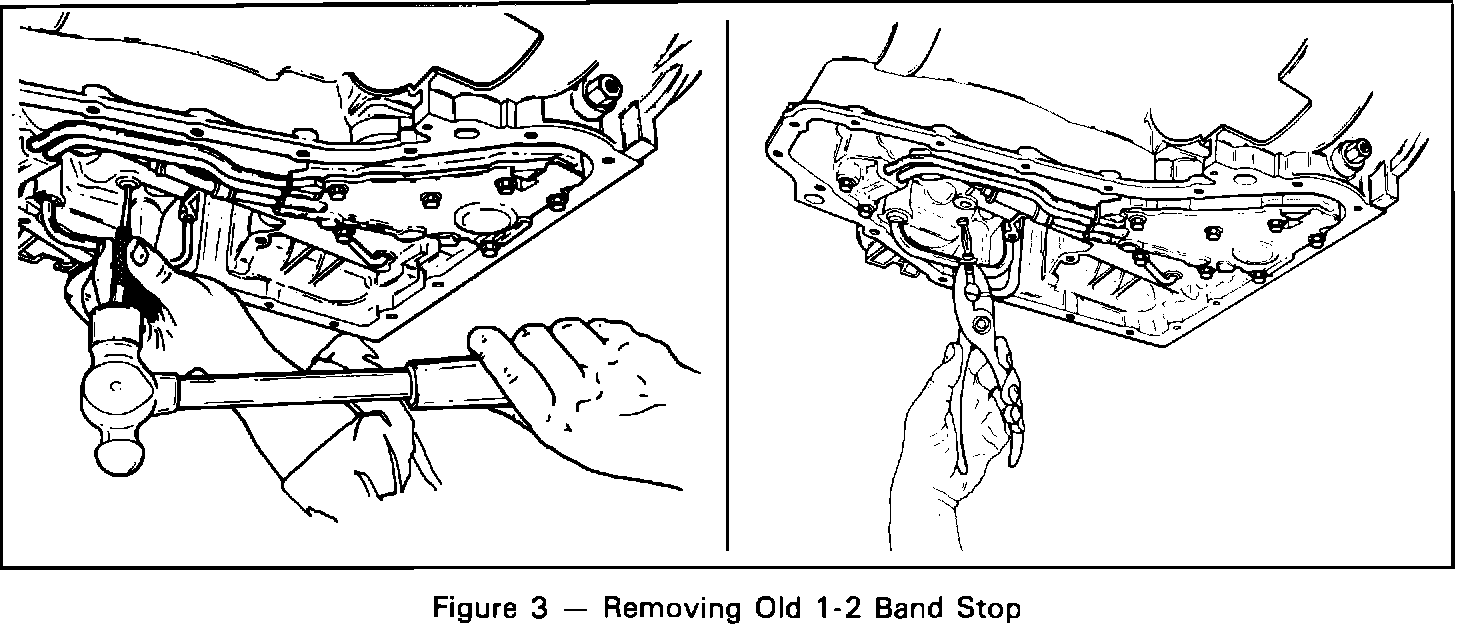 Figure 3 — Removing Old 1-2 Band Stop