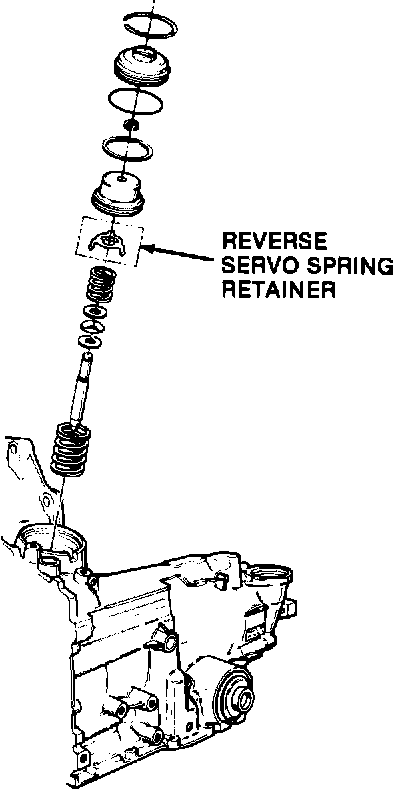 REVERSE SERVO SPRING RETAINER