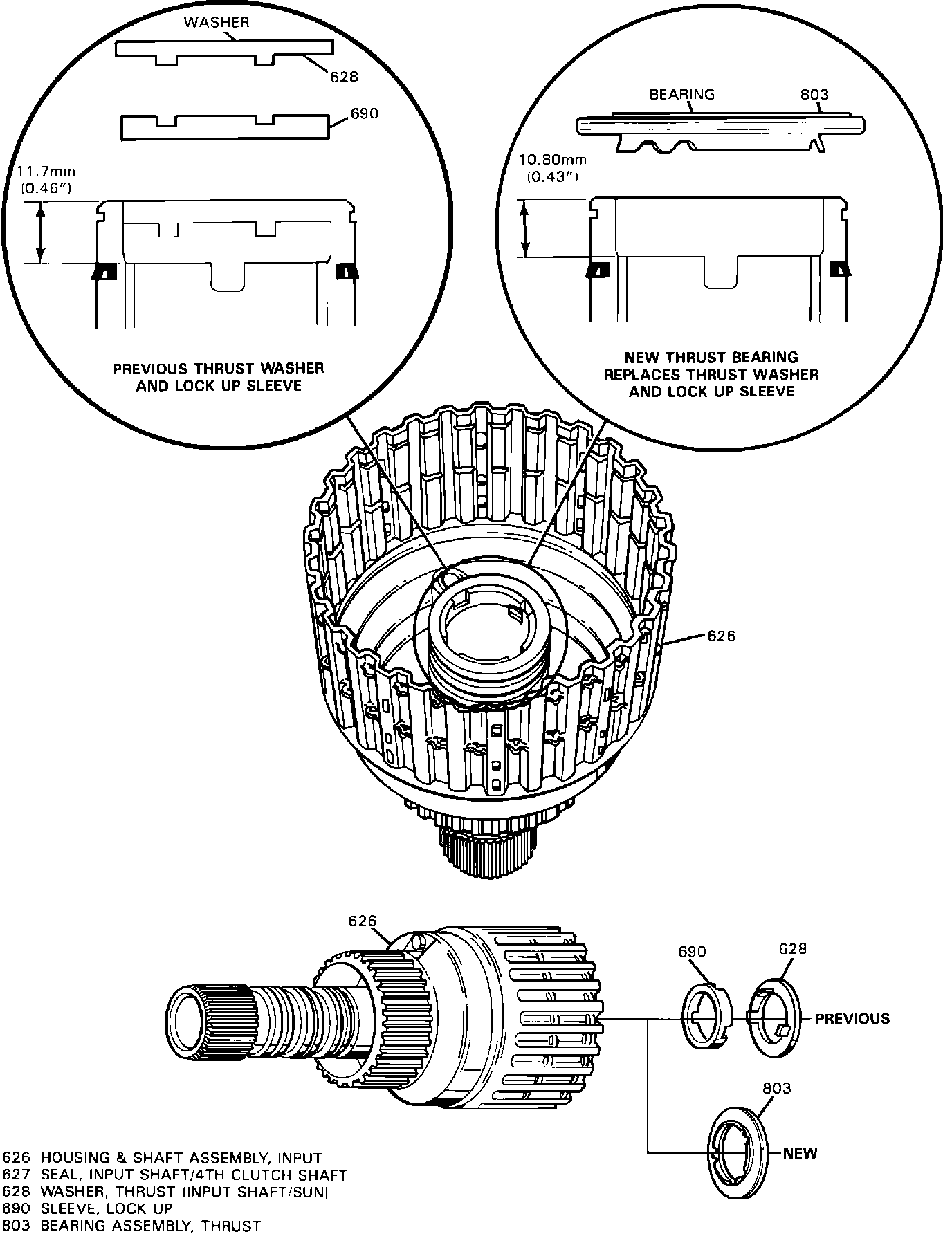 WASHER
628
690
11.7mm (0.46")
PREVIOUS THRUST WASHER AND LOCK UP SLEEVE

BEARING
803
10.80mm (0.43")
NEW THRUST BEARING REPLACES THRUST WASHER AND LOCK UP SLEEVE

626

626
690
628
PREVIOUS
803
NEW

626 HOUSING & SHAFT ASSEMBLY, INPUT
627 SEAL, INPUT SHAFT/4TH CLUTCH SHAFT
628 WASHER, THRUST (INPUT SHAFT/SUN)
690 SLEEVE, LOCK UP
803 BEARING ASSEMBLY, THRUST