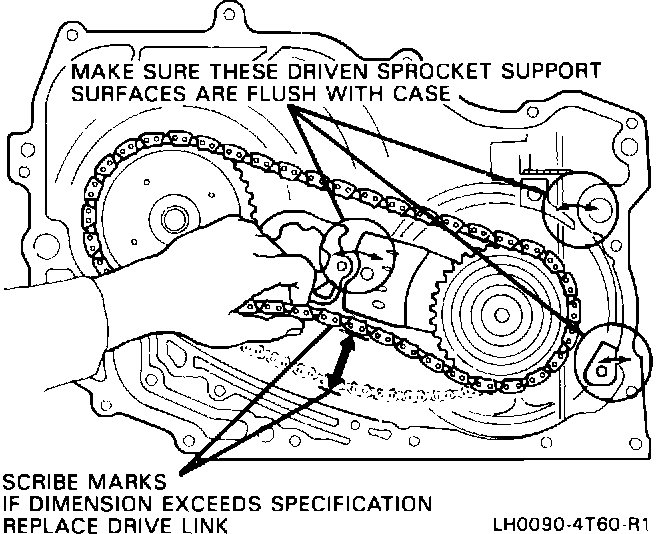 MAKE SURE THESE DRIVEN SPROCKET SUPPORT SURFACES ARE FLUSH WITH CASE

SCRIBE MARKS
IF DIMENSION EXCEEDS SPECIFICATION
REPLACE DRIVE LINK

LH0090-4T60-R1