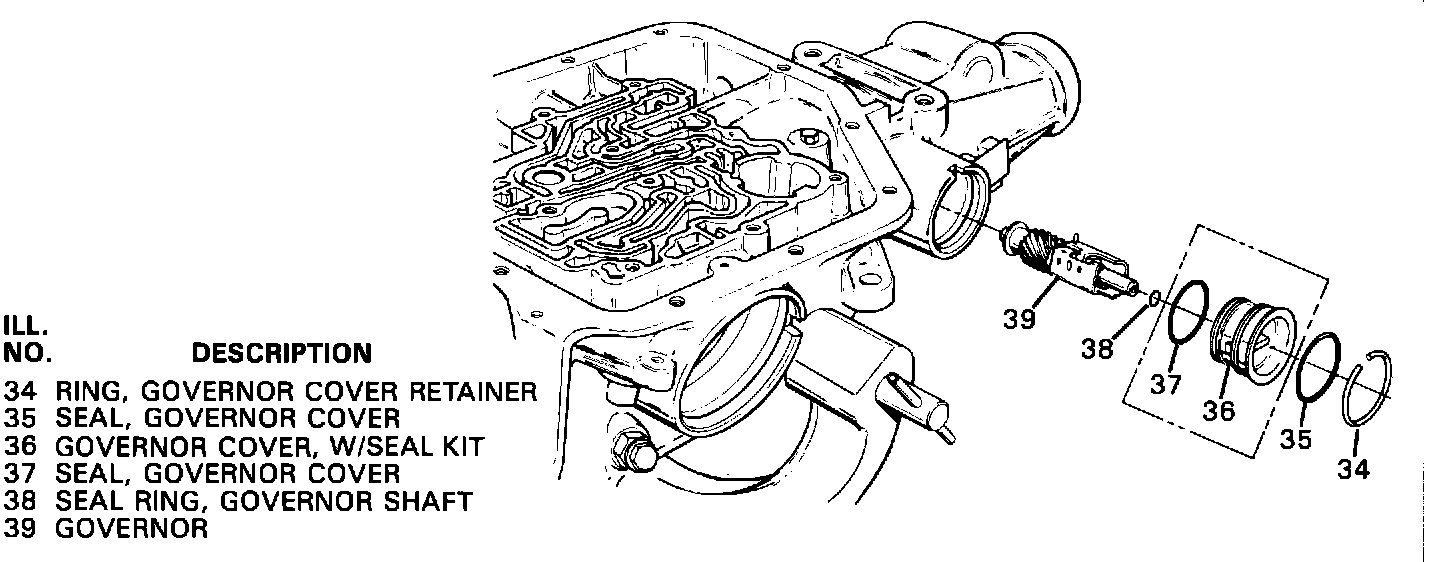 39
38
37
36
35
34

| ILL. NO. | DESCRIPTION |
|---|---|
| 34 | RING, GOVERNOR COVER RETAINER |
| 35 | SEAL, GOVERNOR COVER |
| 36 | GOVERNOR COVER, W/SEAL KIT |
| 37 | SEAL, GOVERNOR COVER |
| 38 | SEAL RING, GOVERNOR SHAFT |
| 39 | GOVERNOR |