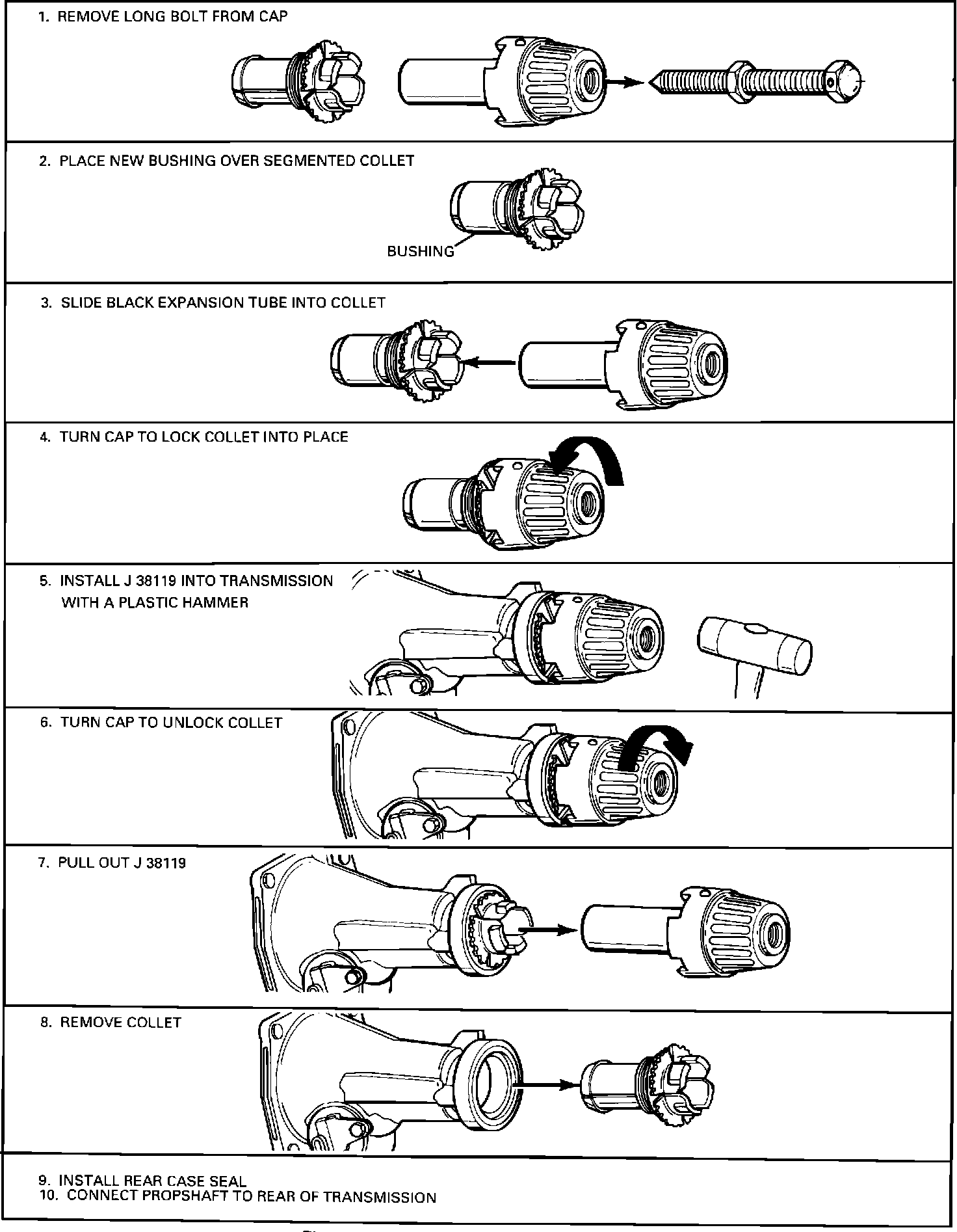 1. REMOVE LONG BOLT FROM CAP

2. PLACE NEW BUSHING OVER SEGMENTED COLLET

BUSHING

3. SLIDE BLACK EXPANSION TUBE INTO COLLET

4. TURN CAP TO LOCK COLLET INTO PLACE

5. INSTALL J 38119 INTO TRANSMISSION WITH A PLASTIC HAMMER

6. TURN CAP TO UNLOCK COLLET

7. PULL OUT J 38119

8. REMOVE COLLET

9. INSTALL REAR CASE SEAL
10. CONNECT PROPSHAFT TO REAR OF TRANSMISSION