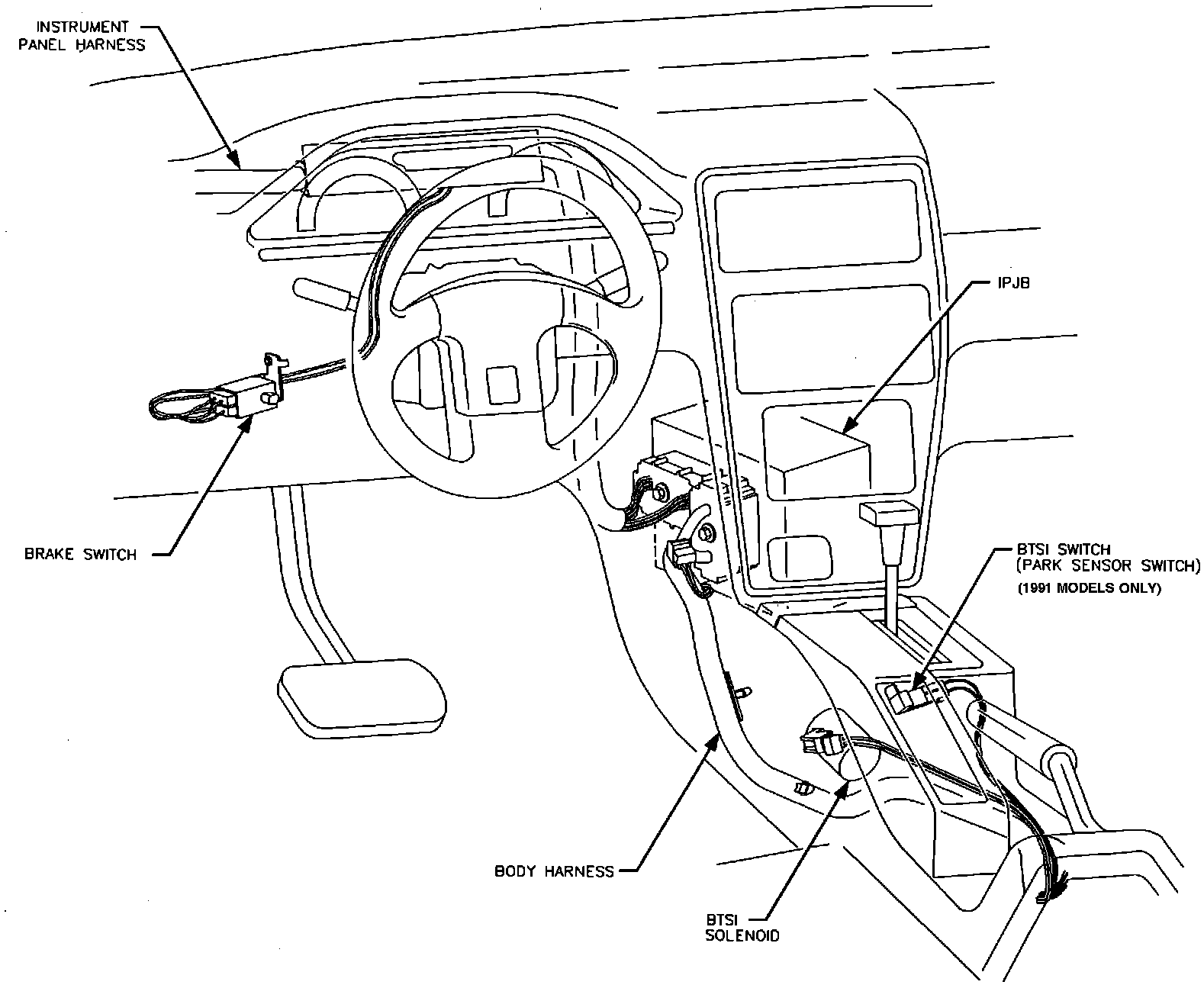 INSTRUMENT PANEL HARNESS

IPJB

BRAKE SWITCH

BTSI SWITCH (PARK SENSOR SWITCH)
(1991 MODELS ONLY)

BODY HARNESS

BTSI SOLENOID