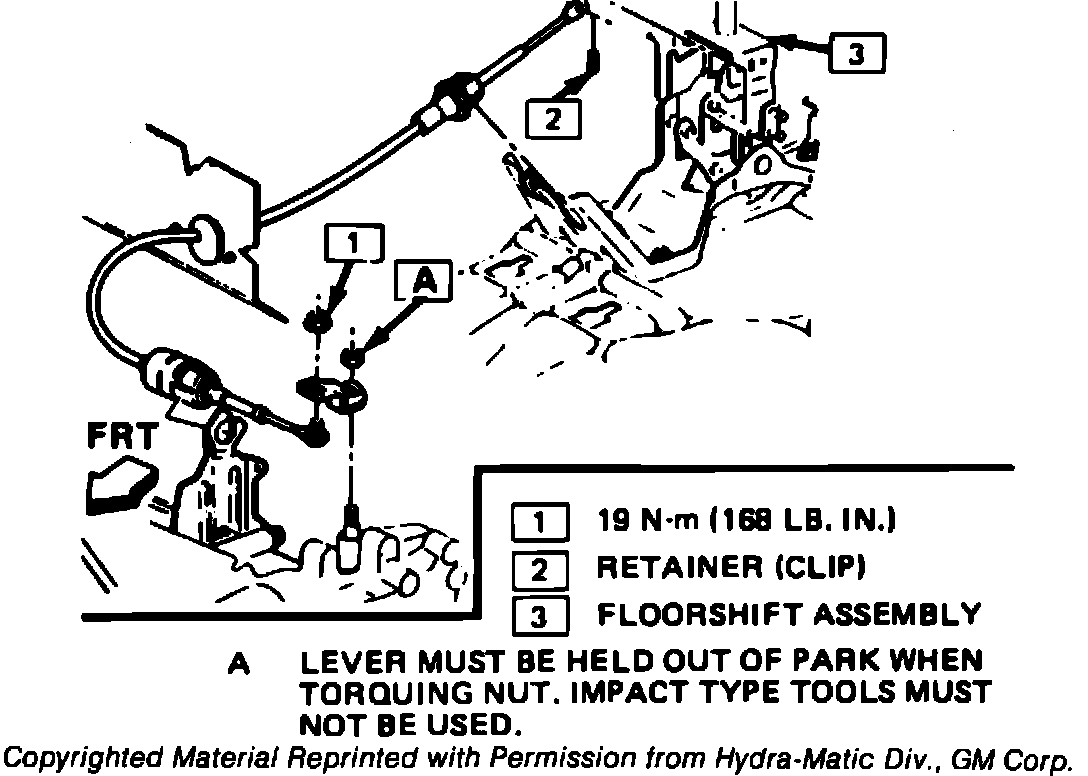 3

2

1

A

FRT

1 19 N·m (168 LB. IN.)
2 RETAINER (CLIP)
3 FLOORSHIFT ASSEMBLY

A LEVER MUST BE HELD OUT OF PARK WHEN TORQUING NUT. IMPACT TYPE TOOLS MUST NOT BE USED.

Copyrighted Material Reprinted with Permission from Hydra-Matic Div., GM Corp.