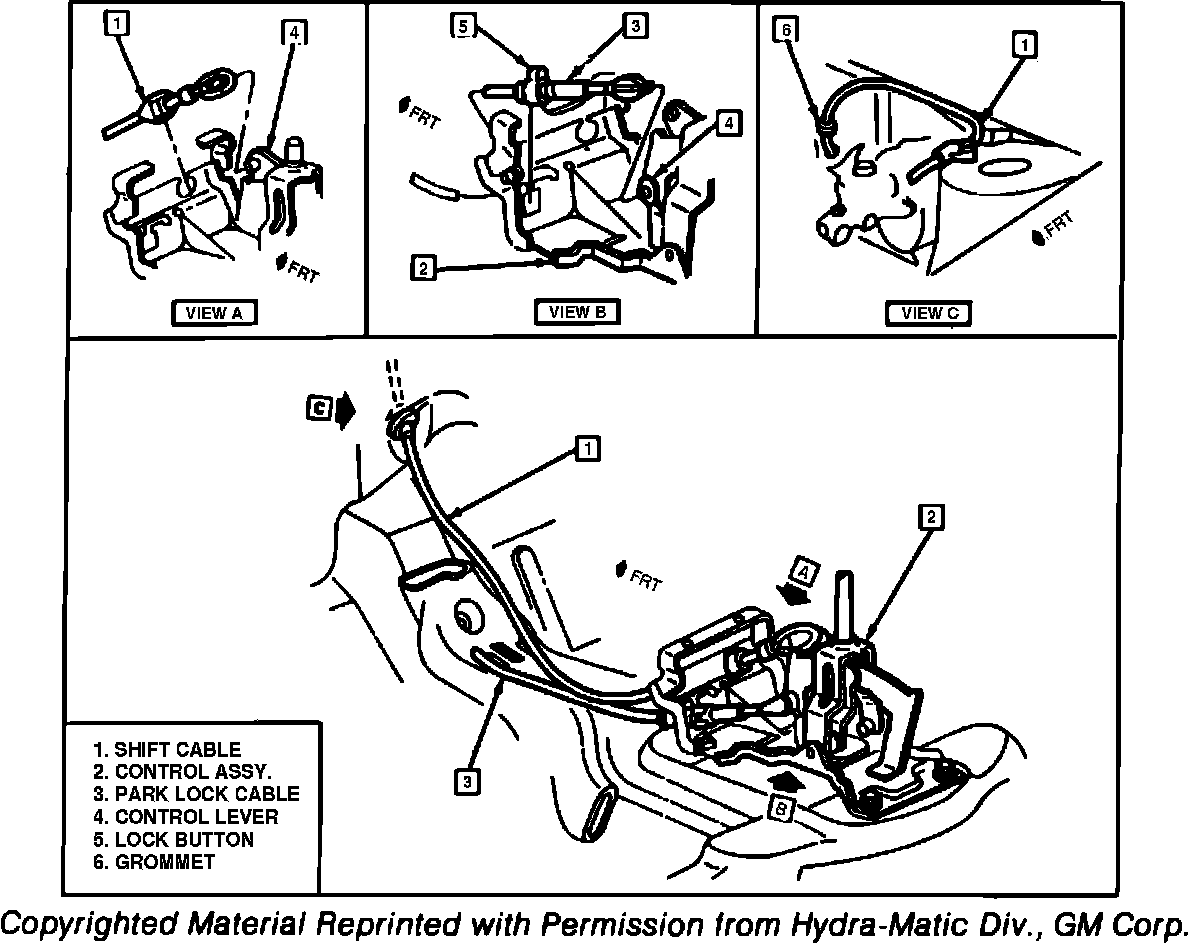 1
4
FRT
VIEW A
5
3
FRT
4
2
VIEW B
6
1
FRT
VIEW C
C
1
2
FRT
A
3
B
1. SHIFT CABLE
2. CONTROL ASSY.
3. PARK LOCK CABLE
4. CONTROL LEVER
5. LOCK BUTTON
6. GROMMET

Copyrighted Material Reprinted with Permission from Hydra-Matic Div., GM Corp.